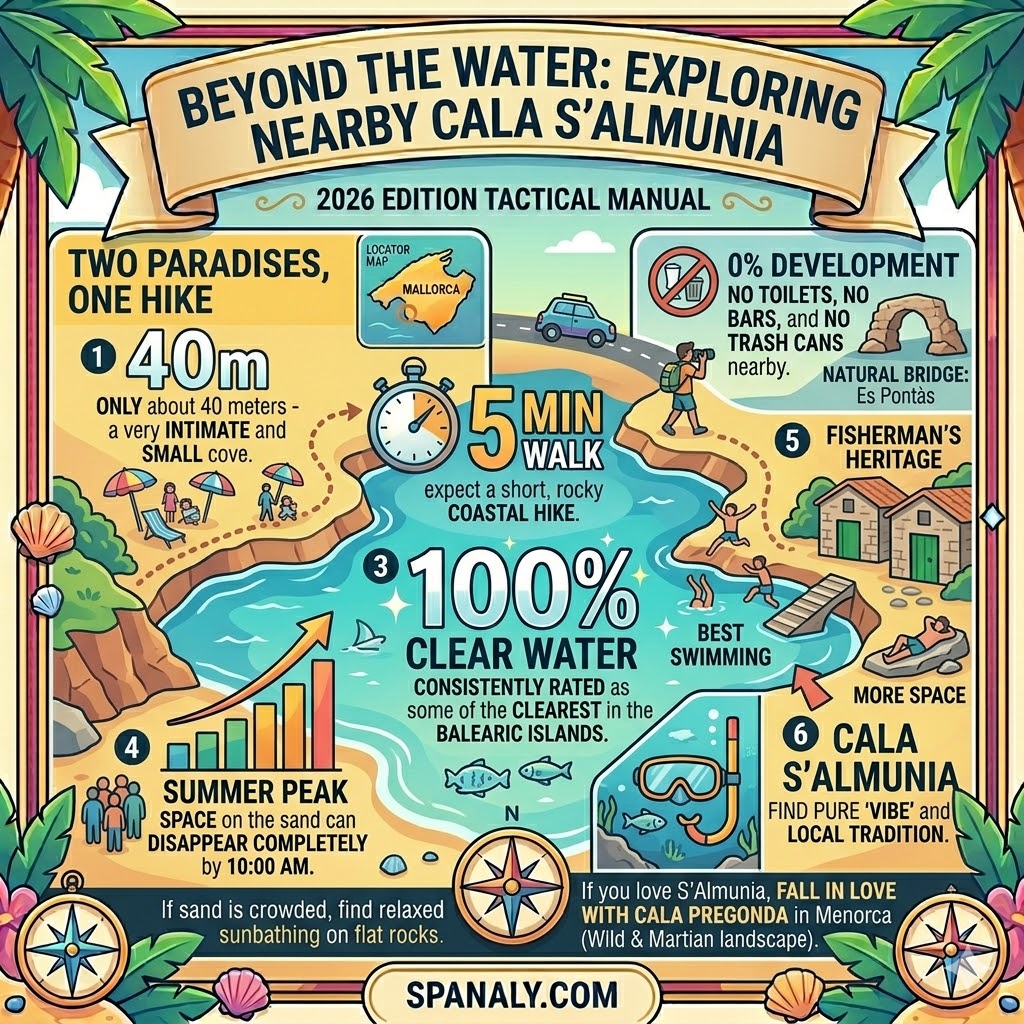 BEYOND THE WATER: EXPLORING NEARBY CALA S'ALMUNIA

2026 EDITION TACTICAL MANUAL

TWO PARADISES, ONE HIKE

LOCATOR MAP

MALLORCA

1 40m

ONLY about 40 meters - a very INTIMATE and SMALL cove.

5 MIN WALK

expect a short, rocky COASTAL HIKE.

0% DEVELOPMENT

NO TOILETS, NO BARS, and NO TRASH CANS nearby.

NATURAL BRIDGE: Es Pontàs

5 FISHERMAN'S HERITAGE

3 100% CLEAR WATER

CONSISTENTLY RATED as some of the CLEAREST in the BALEARIC ISLANDS.

BEST SWIMMING

MORE SPACE

4 SUMMER PEAK

SPACE on the sand can DISAPPEAR COMPLETELY by 10:00 AM.

6 CALA S'ALMUNIA

FIND PURE 'VIBE' and LOCAL TRADITION.

N

If sand is crowded, find relaxed sunbathing on flat rocks.

If you love S'Almunia, FALL IN LOVE WITH CALA PREGONDA in Menorca (Wild & Martian landscape).

SPANALY.COM