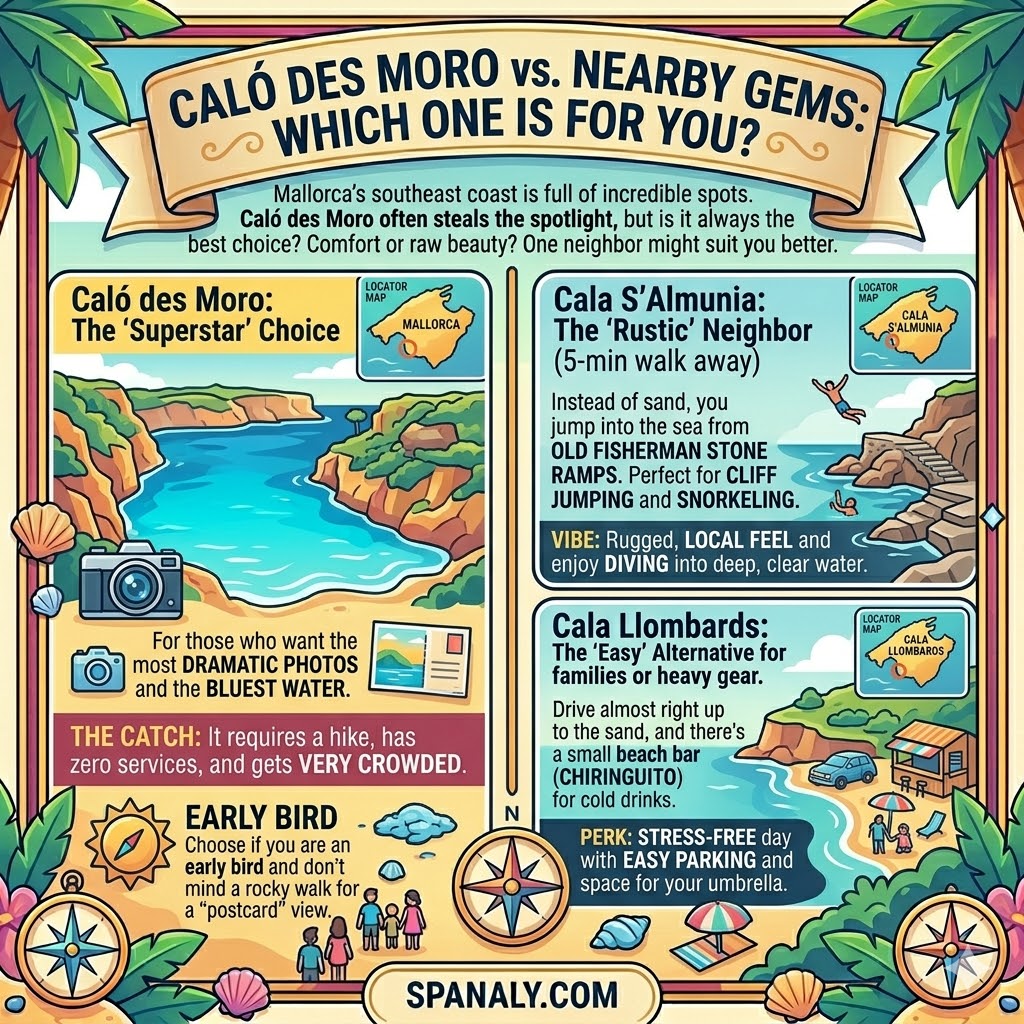 CALÓ DES MORO vs. NEARBY GEMS: WHICH ONE IS FOR YOU?

Mallorca's southeast coast is full of incredible spots. Caló des Moro often steals the spotlight, but is it always the best choice? Comfort or raw beauty? One neighbor might suit you better.

Caló des Moro: The 'Superstar' Choice

LOCATOR MAP
MALLORCA

For those who want the most DRAMATIC PHOTOS and the BLUEST WATER.

THE CATCH: It requires a hike, has zero services, and gets VERY CROWDED.

EARLY BIRD
Choose if you are an early bird and don't mind a rocky walk for a "postcard" view.

Cala S'Almunia: The 'Rustic' Neighbor (5-min walk away)

LOCATOR MAP
CALA S'ALMUNIA

Instead of sand, you jump into the sea from OLD FISHERMAN STONE RAMPS. Perfect for CLIFF JUMPING and SNORKELING.

VIBE: Rugged, LOCAL FEEL and enjoy DIVING into deep, clear water.

Cala Llombards: The 'Easy' Alternative for families or heavy gear.

LOCATOR MAP
CALA LLOMBAROS

Drive almost right up to the sand, and there's a small beach bar (CHIRINGUITO) for cold drinks.

PERK: STRESS-FREE day with EASY PARKING and space for your umbrella.

N

SPANALY.COM