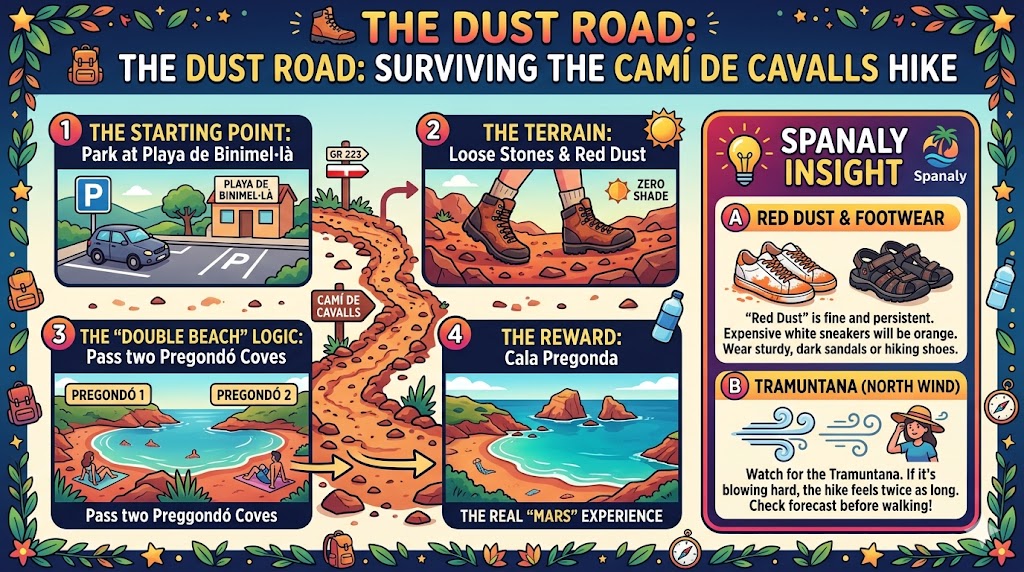 THE DUST ROAD:
THE DUST ROAD: SURVIVING THE CAMÍ DE CAVALLS HIKE

1 THE STARTING POINT:
Park at Playa de Binimel-là

P
PLAYA DE BINIMEL-LÀ
P

GR 223

2 THE TERRAIN:
Loose Stones & Red Dust

ZERO SHADE

CAMÍ DE CAVALLS

3 THE "DOUBLE BEACH" LOGIC:
Pass two Pregondó Coves

PREGONDÓ 1
PREGONDÓ 2

Pass two Preggondó Coves

4 THE REWARD:
Cala Pregonda

THE REAL "MARS" EXPERIENCE

SPANALY INSIGHT
Spanaly

A RED DUST & FOOTWEAR
"Red Dust" is fine and persistent. Expensive white sneakers will be orange. Wear sturdy, dark sandals or hiking shoes.

B TRAMUNTANA (NORTH WIND)
Watch for the Tramuntana. If it's blowing hard, the hike feels twice as long. Check forecast before walking!