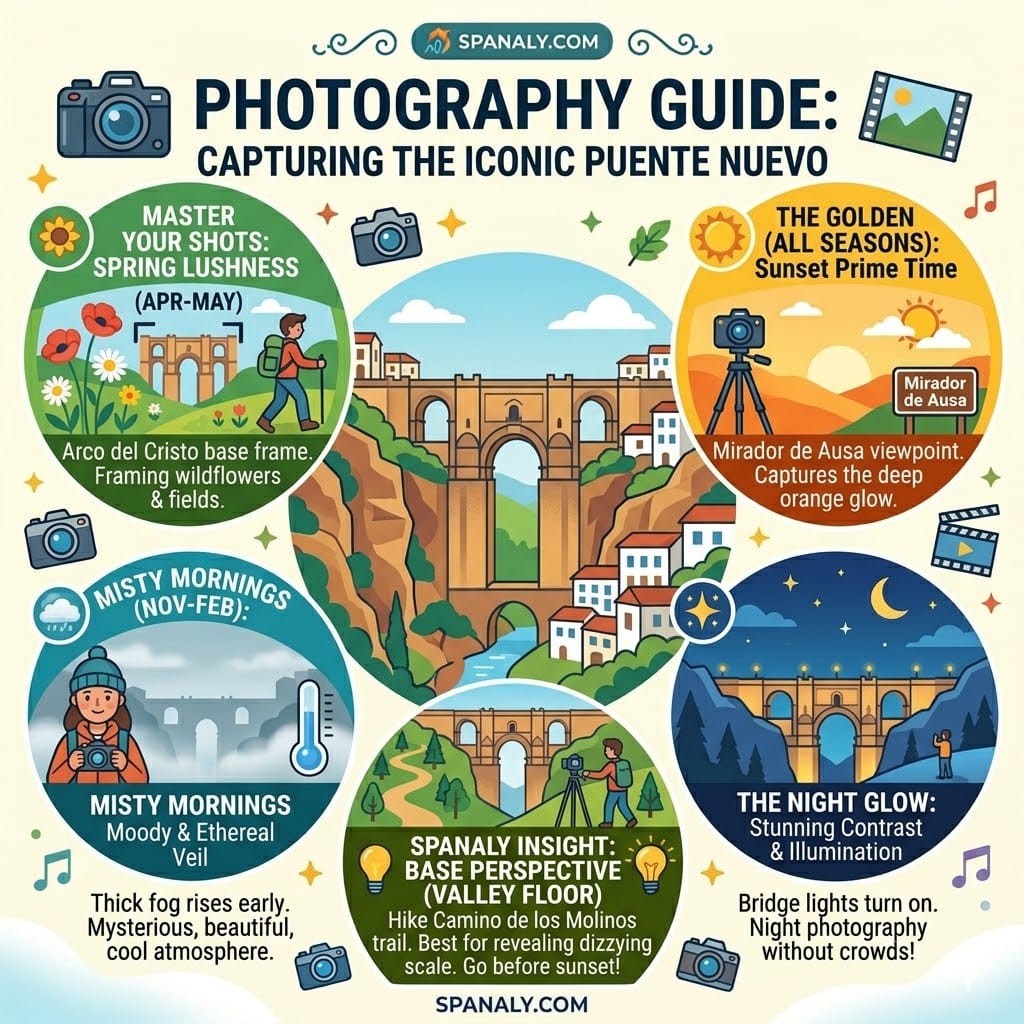 SPANALY.COM

PHOTOGRAPHY GUIDE:
CAPTURING THE ICONIC PUENTE NUEVO

MASTER YOUR SHOTS: SPRING LUSHNESS
(APR-MAY)
Arco del Cristo base frame. Framing wildflowers & fields.

THE GOLDEN (ALL SEASONS): Sunset Prime Time
Mirador de Ausa
Mirador de Ausa viewpoint. Captures the deep orange glow.

MISTY MORNINGS (NOV-FEB):
MISTY MORNINGS
Moody & Ethereal Veil
Thick fog rises early. Mysterious, beautiful, cool atmosphere.

SPANALY INSIGHT: BASE PERSPECTIVE (VALLEY FLOOR)
Hike Camino de los Molinos trail. Best for revealing dizzying scale. Go before sunset!

THE NIGHT GLOW:
Stunning Contrast & Illumination
Bridge lights turn on. Night photography without crowds!

SPANALY.COM