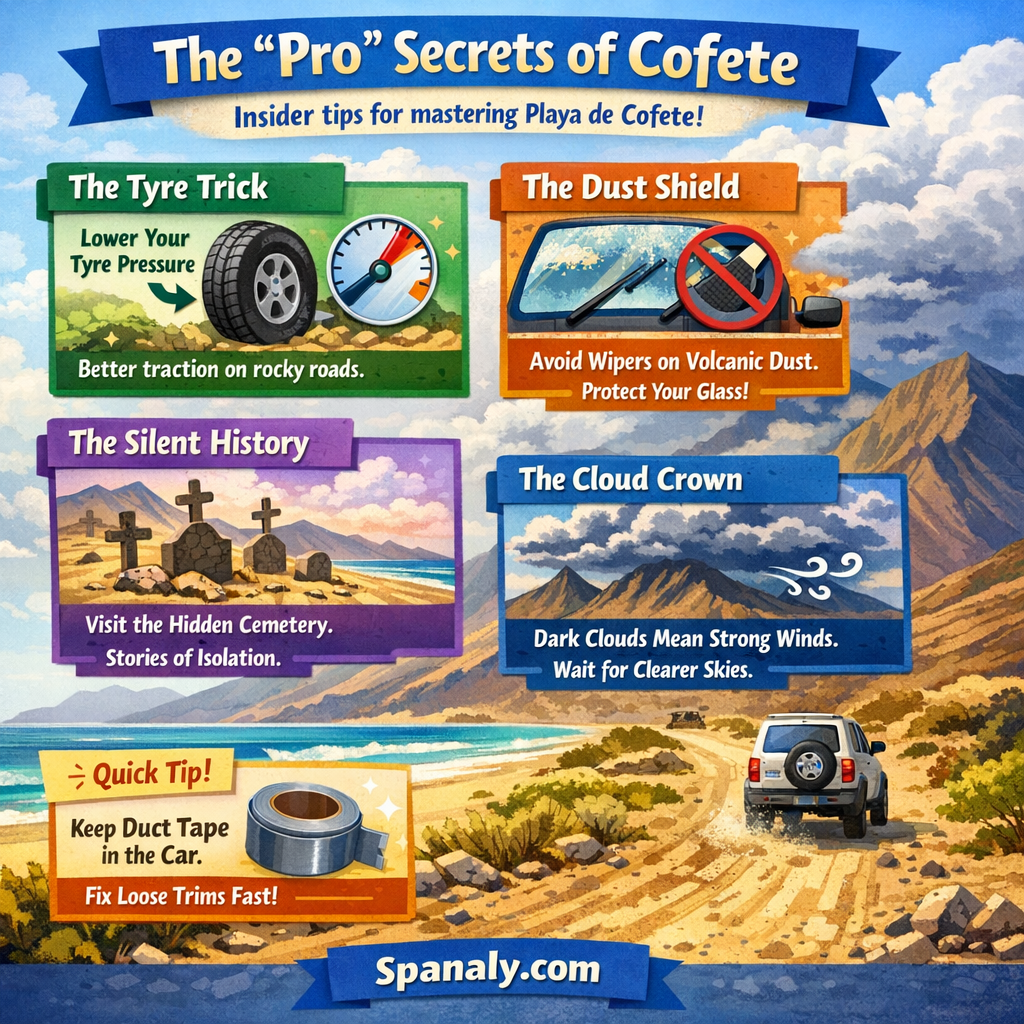 The "Pro" Secrets of Cofete

Insider tips for mastering Playa de Cofete!

The Tyre Trick

Lower Your Tyre Pressure

Better traction on rocky roads.

The Dust Shield

Avoid Wipers on Volcanic Dust. Protect Your Glass!

The Silent History

Visit the Hidden Cemetery. Stories of Isolation.

The Cloud Crown

Dark Clouds Mean Strong Winds. Wait for Clearer Skies.

Quick Tip!

Keep Duct Tape in the Car.

Fix Loose Trims Fast!

Spanaly.com