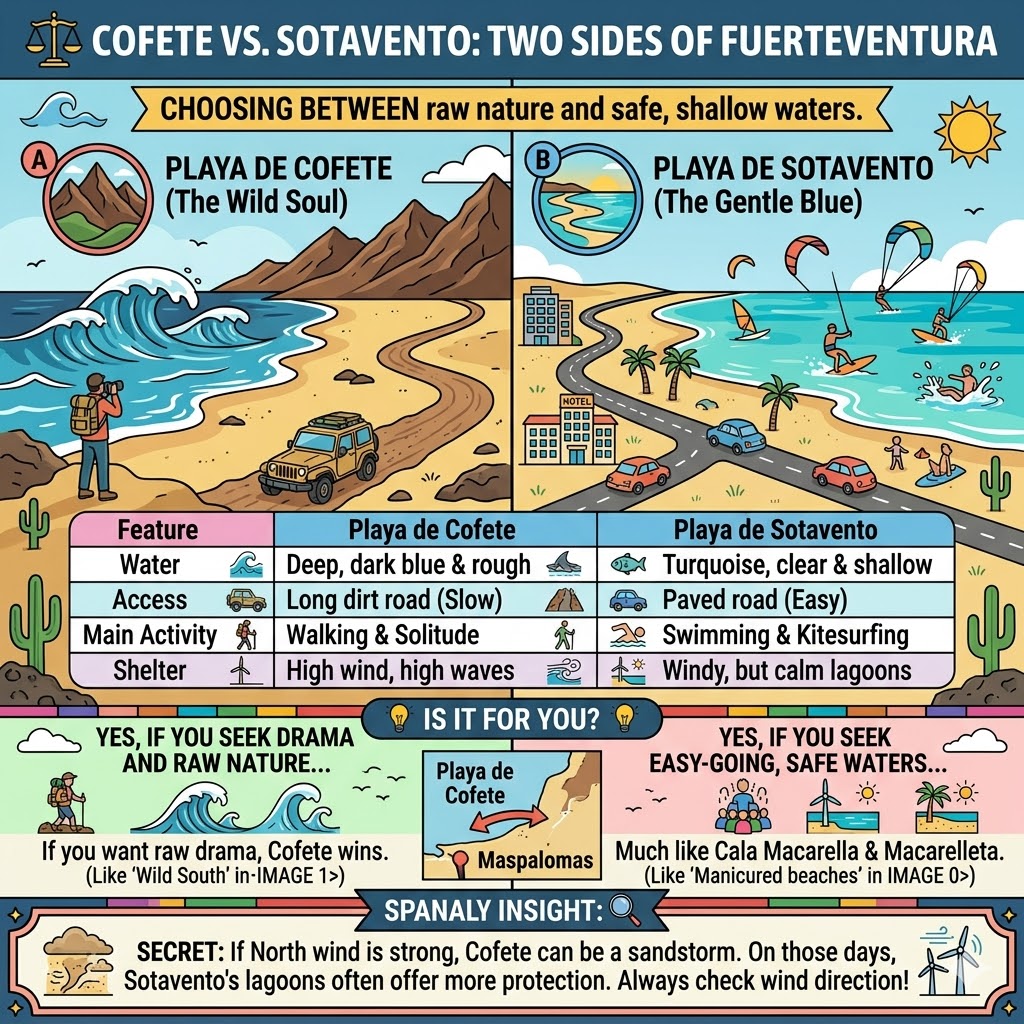 COFETE VS. SOTAVENTO: TWO SIDES OF FUERTEVENTURA

CHOOSING BETWEEN raw nature and safe, shallow waters.

A
PLAYA DE COFETE
(The Wild Soul)

B
PLAYA DE SOTAVENTO
(The Gentle Blue)

HOTEL

| Feature | Playa de Cofete | Playa de Sotavento |
|---|---|---|
| Water | Deep, dark blue & rough | Turquoise, clear & shallow |
| Access | Long dirt road (Slow) | Paved road (Easy) |
| Main Activity | Walking & Solitude | Swimming & Kitesurfing |
| Shelter | High wind, high waves | Windy, but calm lagoons |

IS IT FOR YOU?

YES, IF YOU SEEK DRAMA AND RAW NATURE...

If you want raw drama, Cofete wins.
(Like 'Wild South' in-IMAGE 1>)

Playa de Cofete

Maspalomas

YES, IF YOU SEEK EASY-GOING, SAFE WATERS...

Much like Cala Macarella & Macarelleta.
(Like 'Manicured beaches' in IMAGE 0>)

SPANALY INSIGHT:

SECRET: If North wind is strong, Cofete can be a sandstorm. On those days, Sotavento's lagoons often offer more protection. Always check wind direction!