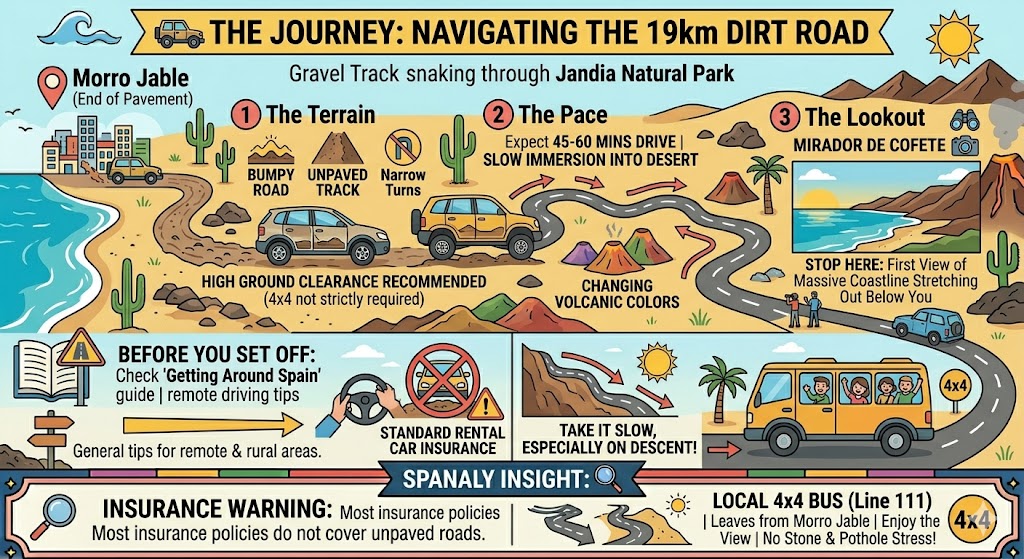 THE JOURNEY: NAVIGATING THE 19km DIRT ROAD

Gravel Track snaking through Jandia Natural Park

Morro Jable
(End of Pavement)

1 The Terrain

BUMPY ROAD

UNPAVED TRACK

Narrow Turns

HIGH GROUND CLEARANCE RECOMMENDED
(4x4 not strictly required)

2 The Pace

Expect 45-60 MINS DRIVE | SLOW IMMERSION INTO DESERT

CHANGING VOLCANIC COLORS

3 The Lookout

MIRADOR DE COFETE

STOP HERE: First View of Massive Coastline Stretching Out Below You

BEFORE YOU SET OFF:
Check 'Getting Around Spain' guide | remote driving tips

General tips for remote & rural areas.

STANDARD RENTAL CAR INSURANCE

TAKE IT SLOW, ESPECIALLY ON DESCENT!

4x4

SPANALY INSIGHT:

INSURANCE WARNING: Most insurance policies
Most insurance policies do not cover unpaved roads.

LOCAL 4x4 BUS (Line 111)
| Leaves from Morro Jable | Enjoy the View | No Stone & Pothole Stress!

4x4