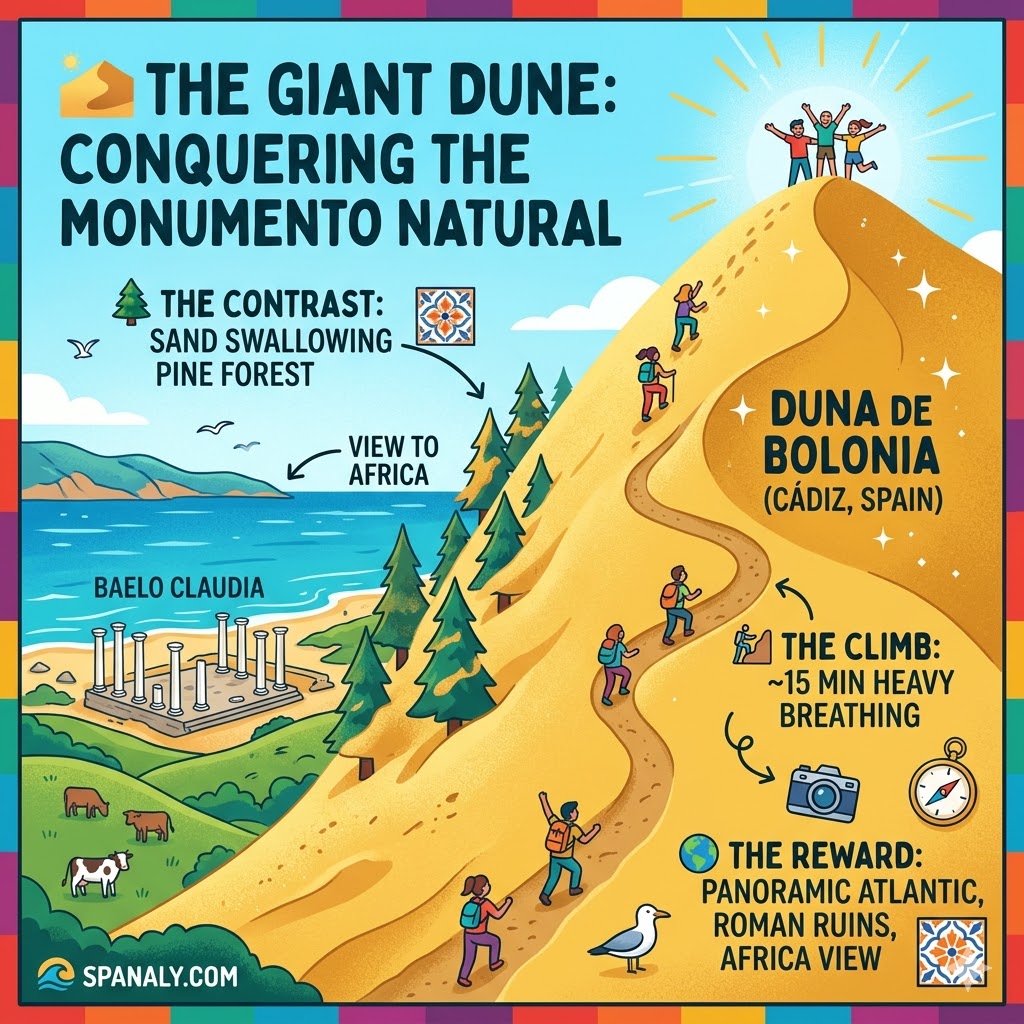 THE GIANT DUNE: CONQUERING THE MONUMENTO NATURAL

THE CONTRAST: SAND SWALLOWING PINE FOREST

VIEW TO AFRICA

BAELO CLAUDIA

DUNA DE BOLONIA (CÁDIZ, SPAIN)

THE CLIMB: ~15 MIN HEAVY BREATHING

THE REWARD: PANORAMIC ATLANTIC, ROMAN RUINS, AFRICA VIEW

SPANALY.COM