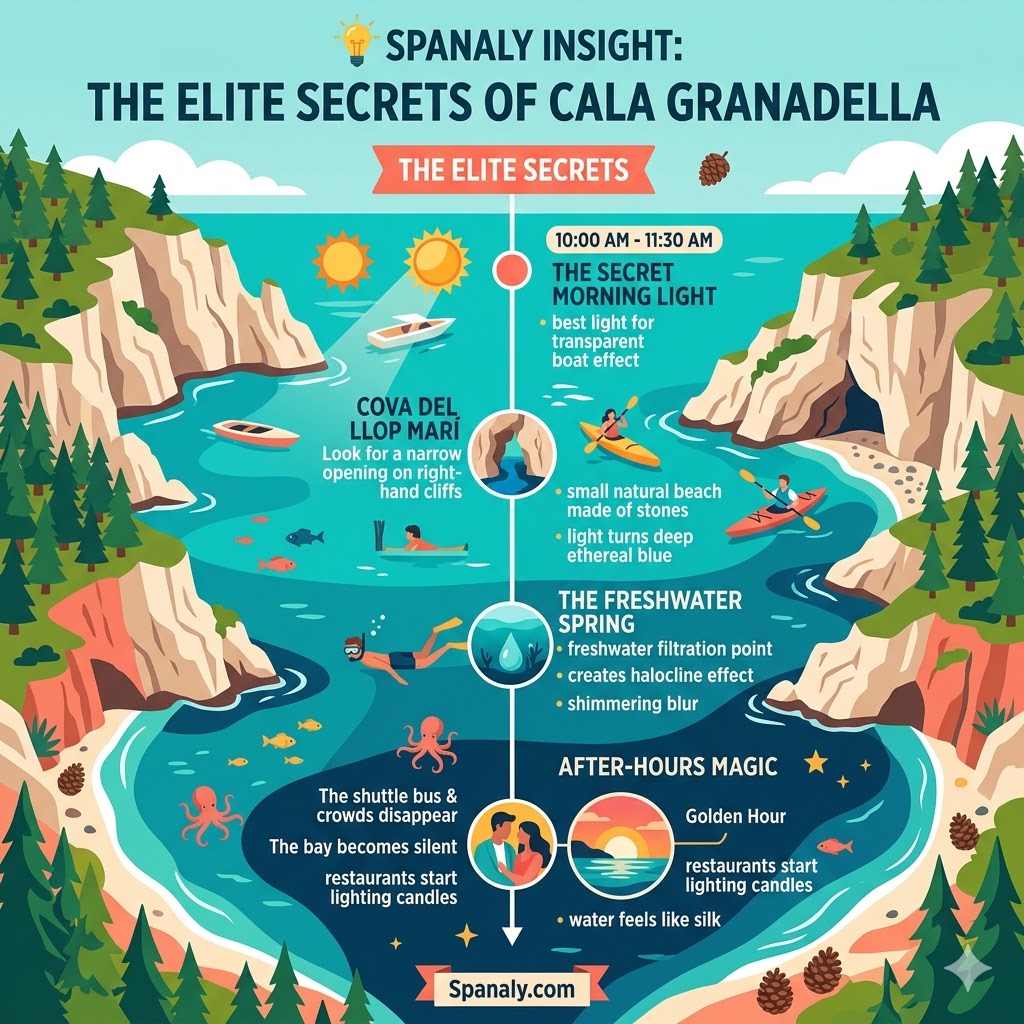 SPANALY INSIGHT:
THE ELITE SECRETS OF CALA GRANADELLA

THE ELITE SECRETS

10:00 AM - 11:30 AM

THE SECRET MORNING LIGHT
• best light for transparent boat effect

COVA DEL LLOP MARÍ
Look for a narrow opening on right-hand cliffs

• small natural beach made of stones
• light turns deep ethereal blue

THE FRESHWATER SPRING
• freshwater filtration point
• creates halocline effect
• shimmering blur

AFTER-HOURS MAGIC

The shuttle bus & crowds disappear
The bay becomes silent
restaurants start lighting candles

Golden Hour
restaurants start lighting candles
• water feels like silk

Spanaly.com