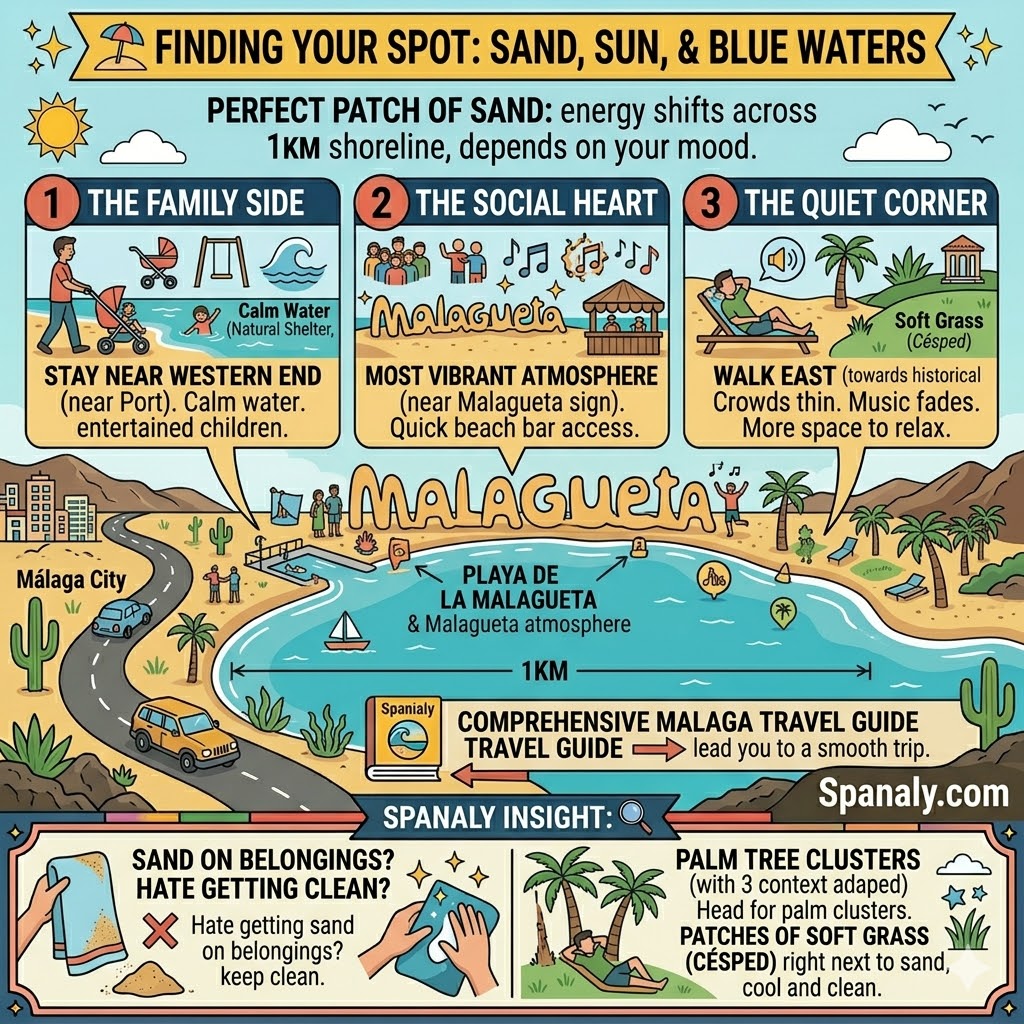 FINDING YOUR SPOT: SAND, SUN, & BLUE WATERS

PERFECT PATCH OF SAND: energy shifts across 1KM shoreline, depends on your mood.

1 THE FAMILY SIDE

Calm Water (Natural Shelter,

STAY NEAR WESTERN END (near Port). Calm water. entertained children.

2 THE SOCIAL HEART

Malagueta

MOST VIBRANT ATMOSPHERE (near Malagueta sign). Quick beach bar access.

3 THE QUIET CORNER

Soft Grass (Césped)

WALK EAST (towards historical Crowds thin. Music fades. More space to relax.

MALAGUETA

Málaga City

PLAYA DE LA MALAGUETA & Malagueta atmosphere

1KM

Spanialy

COMPREHENSIVE MALAGA TRAVEL GUIDE TRAVEL GUIDE lead you to a smooth trip.

Spanaly.com

SPANALY INSIGHT:

SAND ON BELONGINGS? HATE GETTING CLEAN?

Hate getting sand on belongings? keep clean.

PALM TREE CLUSTERS (with 3 context adaped) Head for palm clusters. PATCHES OF SOFT GRASS (CÉSPED) right next to sand, cool and clean.