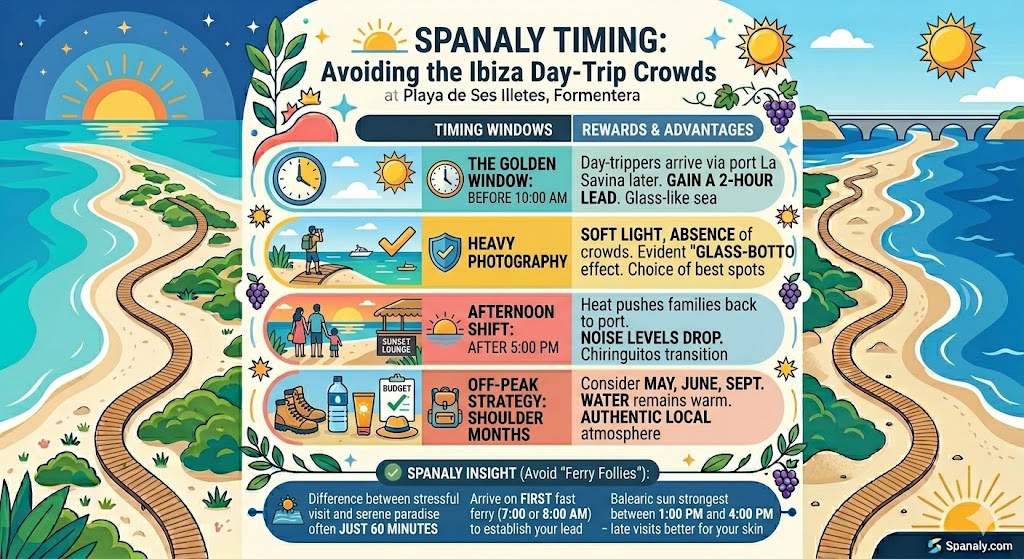 SPANALY TIMING:
Avoiding the Ibiza Day-Trip Crowds
at Playa de Ses Illetes, Formentera

| TIMING WINDOWS | REWARDS & ADVANTAGES |
|---|---|
| THE GOLDEN WINDOW: BEFORE 10:00 AM | Day-trippers arrive via port La Savina later. GAIN A 2-HOUR LEAD. Glass-like sea |
| HEAVY PHOTOGRAPHY | SOFT LIGHT, ABSENCE of crowds. Evident "GLASS-BOTTO effect. Choice of best spots |
| AFTERNOON SHIFT: AFTER 5:00 PM | Heat pushes families back to port. NOISE LEVELS DROP. Chiringuitos transition |
| OFF-PEAK STRATEGY: SHOULDER MONTHS | Consider MAY, JUNE, SEPT. WATER remains warm. AUTHENTIC LOCAL atmosphere |

SUNSET LOUNGE

BUDGET

SPANALY INSIGHT (Avoid "Ferry Follies"):

Difference between stressful visit and serene paradise often JUST 60 MINUTES

Arrive on FIRST fast ferry (7:00 or 8:00 AM) to establish your lead

Balearic sun strongest between 1:00 PM and 4:00 PM – late visits better for your skin

Spanaly.com