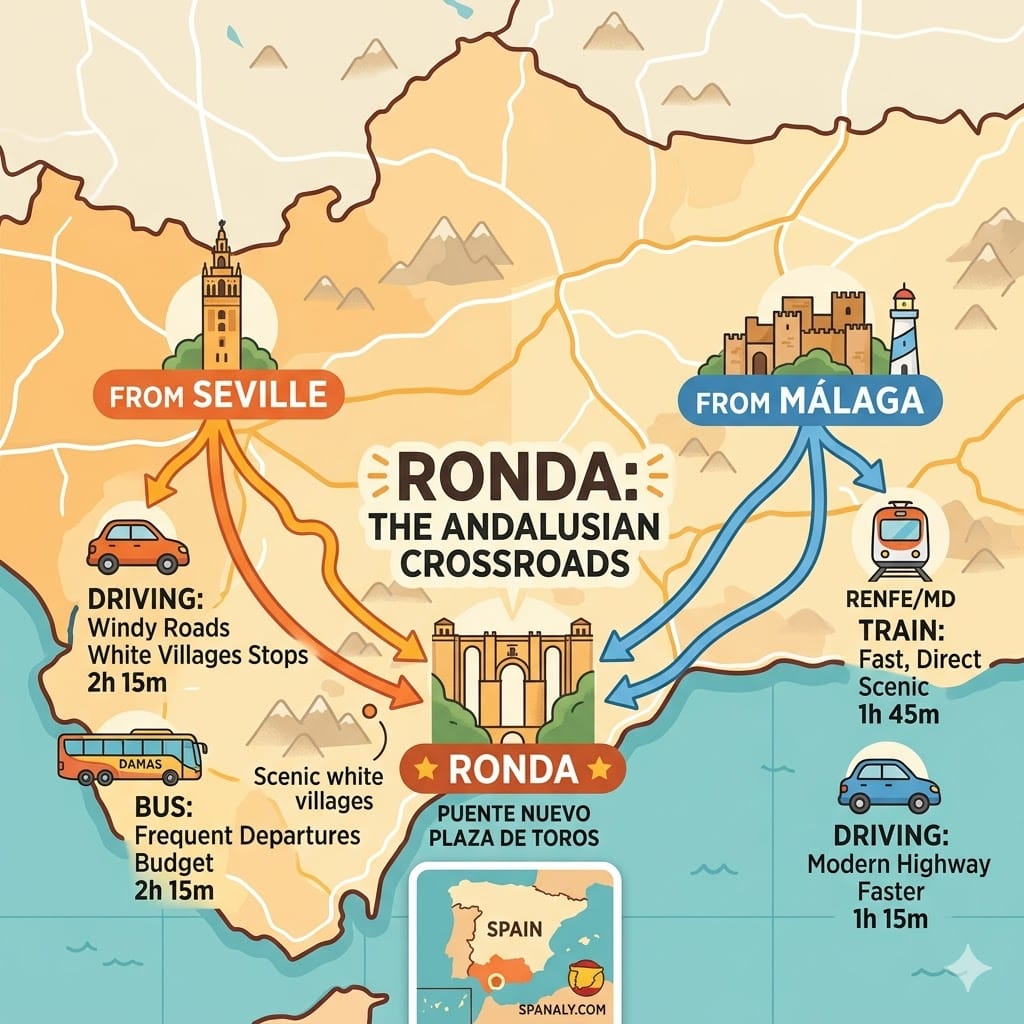 FROM SEVILLE

FROM MÁLAGA

RONDA: THE ANDALUSIAN CROSSROADS

DRIVING:
Windy Roads
White Villages Stops
2h 15m

DAMAS

BUS:
Frequent Departures
Budget
2h 15m

Scenic white villages

RONDA

PUENTE NUEVO
PLAZA DE TOROS

RENFE/MD
TRAIN:
Fast, Direct
Scenic
1h 45m

DRIVING:
Modern Highway
Faster
1h 15m

SPAIN

SPANALY.COM