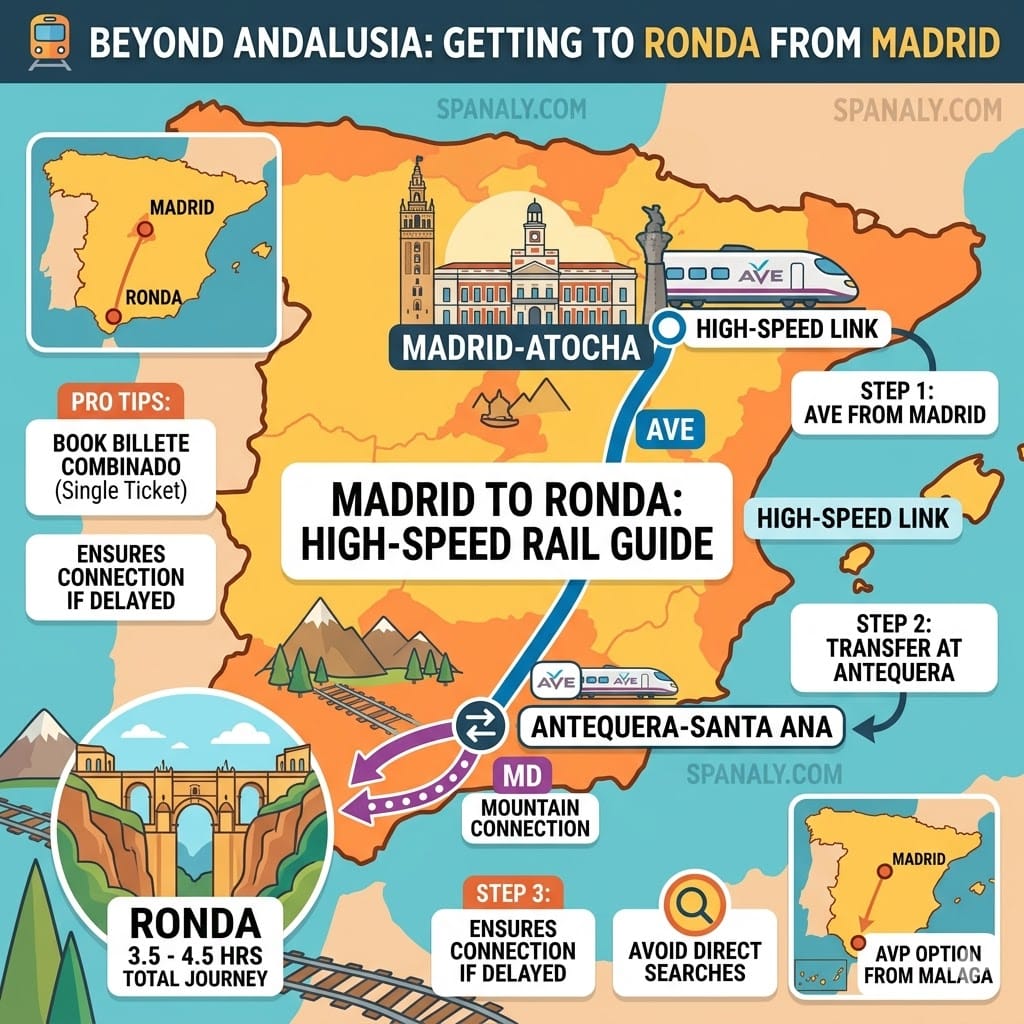 BEYOND ANDALUSIA: GETTING TO RONDA FROM MADRID

SPANALY.COM

SPANALY.COM

MADRID

RONDA

AVE

MADRID-ATOCHA

HIGH-SPEED LINK

STEP 1: AVE FROM MADRID

AVE

PRO TIPS:

BOOK BILLETE COMBINADO (Single Ticket)

ENSURES CONNECTION IF DELAYED

MADRID TO RONDA: HIGH-SPEED RAIL GUIDE

HIGH-SPEED LINK

STEP 2: TRANSFER AT ANTEQUERA

AVE AVE

ANTEQUERA-SANTA ANA

SPANALY.COM

MD

MOUNTAIN CONNECTION

RONDA
3.5 - 4.5 HRS TOTAL JOURNEY

STEP 3:

ENSURES CONNECTION IF DELAYED

AVOID DIRECT SEARCHES

MADRID

AVP OPTION FROM MALAGA