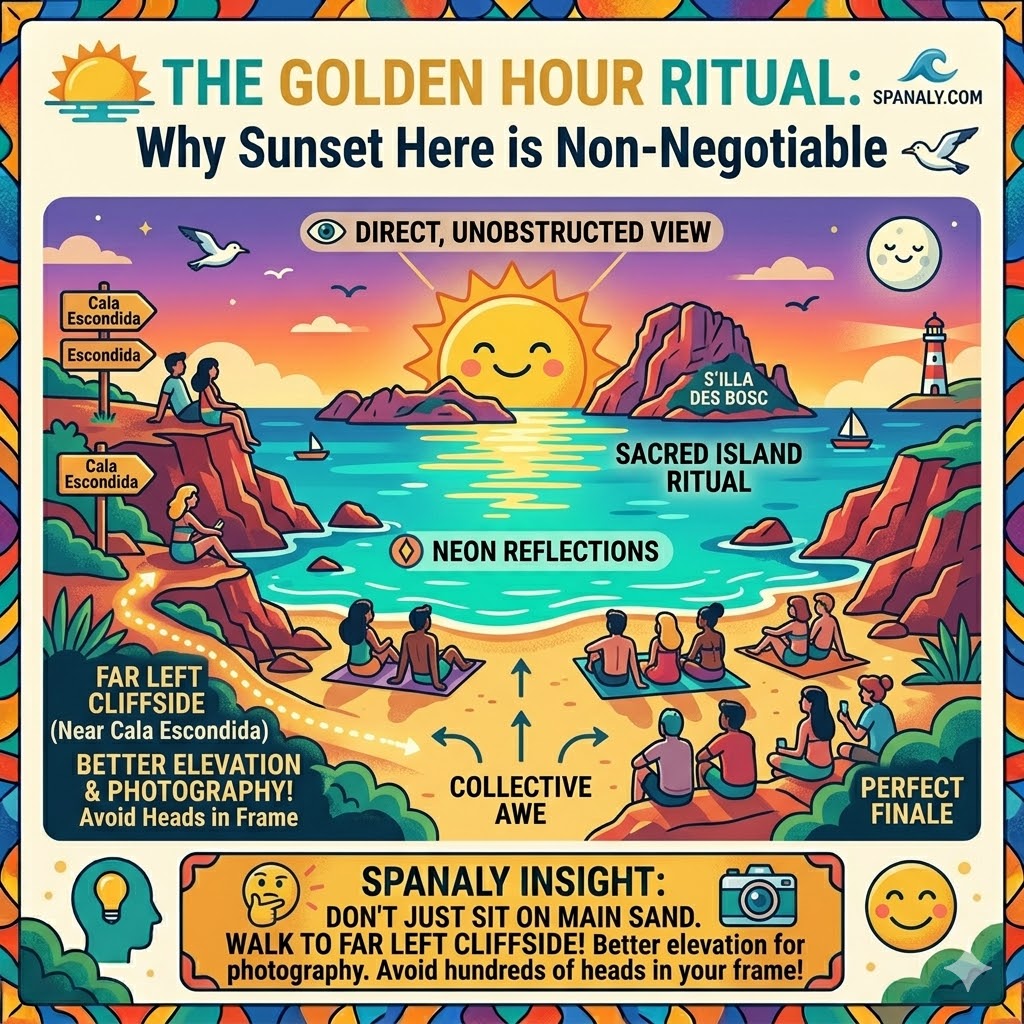 THE GOLDEN HOUR RITUAL:
Why Sunset Here is Non-Negotiable

SPANALY.COM

DIRECT, UNOBSTRUCTED VIEW

Cala Escondida

Escondida

Cala Escondida

S'ILLA DES BOSC

SACRED ISLAND RITUAL

NEON REFLECTIONS

FAR LEFT CLIFFSIDE
(Near Cala Escondida)

BETTER ELEVATION & PHOTOGRAPHY!
Avoid Heads in Frame

COLLECTIVE AWE

PERFECT FINALE

SPANALY INSIGHT:
DON'T JUST SIT ON MAIN SAND.
WALK TO FAR LEFT CLIFFSIDE! Better elevation for photography. Avoid hundreds of heads in your frame!