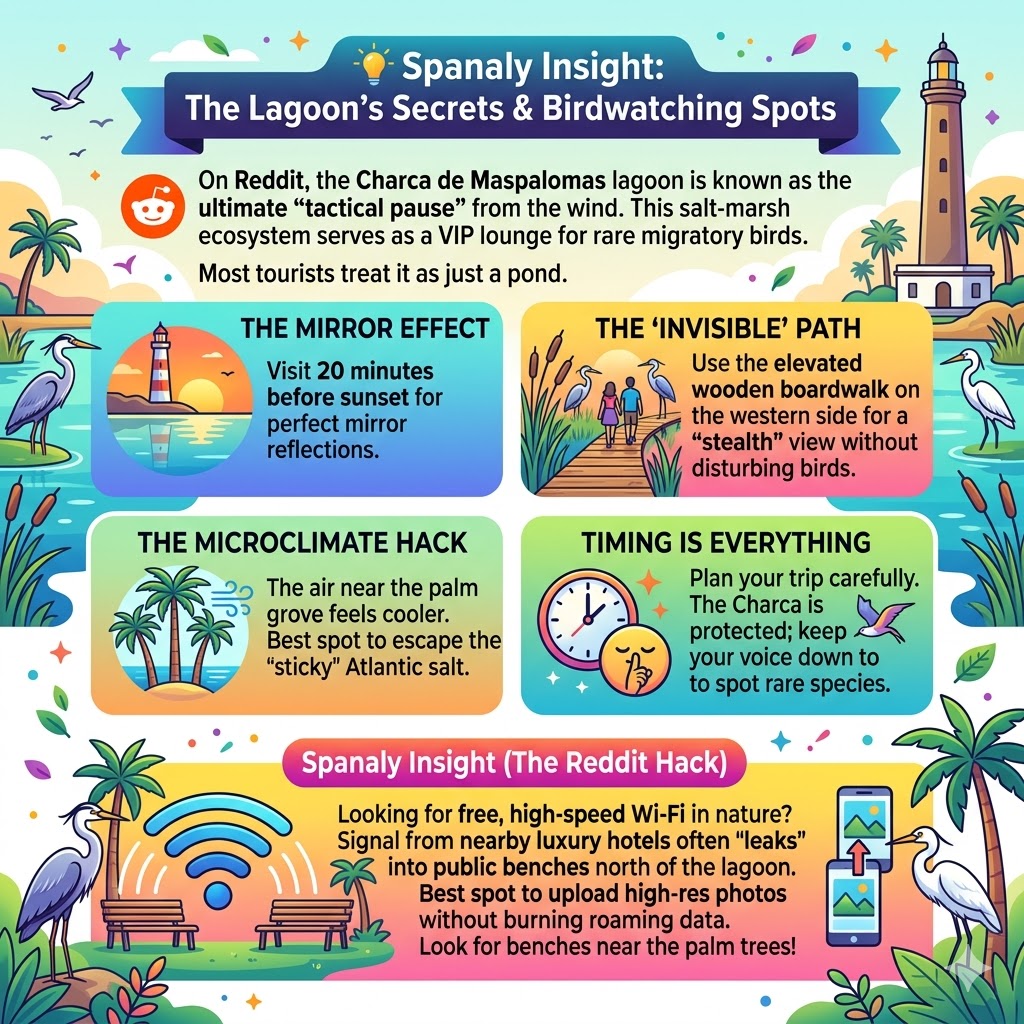 Spanaly Insight:
The Lagoon's Secrets & Birdwatching Spots

On Reddit, the Charca de Maspalomas lagoon is known as the ultimate "tactical pause" from the wind. This salt-marsh ecosystem serves as a VIP lounge for rare migratory birds.

Most tourists treat it as just a pond.

THE MIRROR EFFECT

Visit 20 minutes before sunset for perfect mirror reflections.

THE 'INVISIBLE' PATH

Use the elevated wooden boardwalk on the western side for a "stealth" view without disturbing birds.

THE MICROCLIMATE HACK

The air near the palm grove feels cooler. Best spot to escape the "sticky" Atlantic salt.

TIMING IS EVERYTHING

Plan your trip carefully. The Charca is protected; keep your voice down to to spot rare species.

Spanaly Insight (The Reddit Hack)

Looking for free, high-speed Wi-Fi in nature? Signal from nearby luxury hotels often "leaks" into public benches north of the lagoon. Best spot to upload high-res photos without burning roaming data. Look for benches near the palm trees!