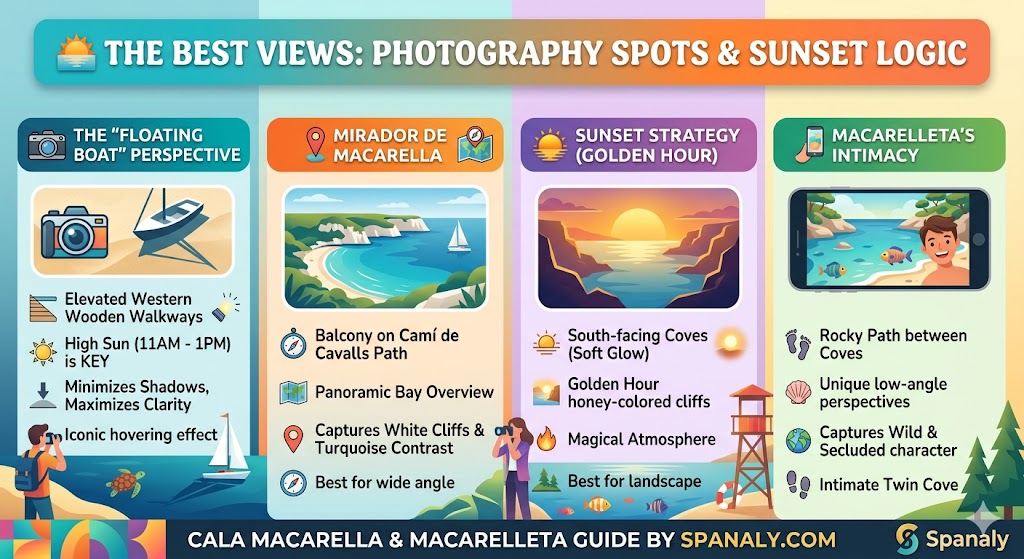 THE BEST VIEWS: PHOTOGRAPHY SPOTS & SUNSET LOGIC

THE "FLOATING BOAT" PERSPECTIVE

Elevated Western Wooden Walkways

High Sun (11AM - 1PM) is KEY

Minimizes Shadows, Maximizes Clarity

Iconic hovering effect

MIRADOR DE MACARELLA

Balcony on Camí de Cavalls Path

Panoramic Bay Overview

Captures White Cliffs & Turquoise Contrast

Best for wide angle

SUNSET STRATEGY (GOLDEN HOUR)

South-facing Coves (Soft Glow)

Golden Hour honey-colored cliffs

Magical Atmosphere

Best for landscape

MACARELLETA'S INTIMACY

Rocky Path between Coves

Unique low-angle perspectives

Captures Wild & Secluded character

Intimate Twin Cove

CALA MACARELLA & MACARELLETA GUIDE BY SPANALY.COM

Spanaly