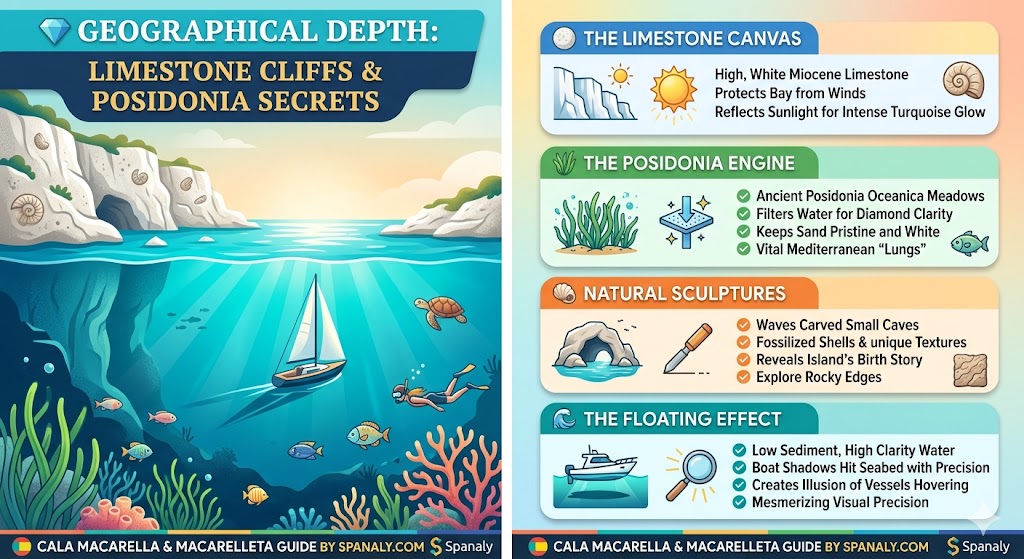 GEOGRAPHICAL DEPTH:
LIMESTONE CLIFFS & POSIDONIA SECRETS

CALA MACARELLA & MACARELLETA GUIDE BY SPANALY.COM Spanaly

THE LIMESTONE CANVAS

High, White Miocene Limestone
Protects Bay from Winds
Reflects Sunlight for Intense Turquoise Glow

THE POSIDONIA ENGINE

Ancient Posidonia Oceanica Meadows
Filters Water for Diamond Clarity
Keeps Sand Pristine and White
Vital Mediterranean "Lungs"

NATURAL SCULPTURES

Waves Carved Small Caves
Fossilized Shells & unique Textures
Reveals Island's Birth Story
Explore Rocky Edges

THE FLOATING EFFECT

Low Sediment, High Clarity Water
Boat Shadows Hit Seabed with Precision
Creates Illusion of Vessels Hovering
Mesmerizing Visual Precision

CALA MACARELLA & MACARELLETA GUIDE BY SPANALY.COM Spanaly