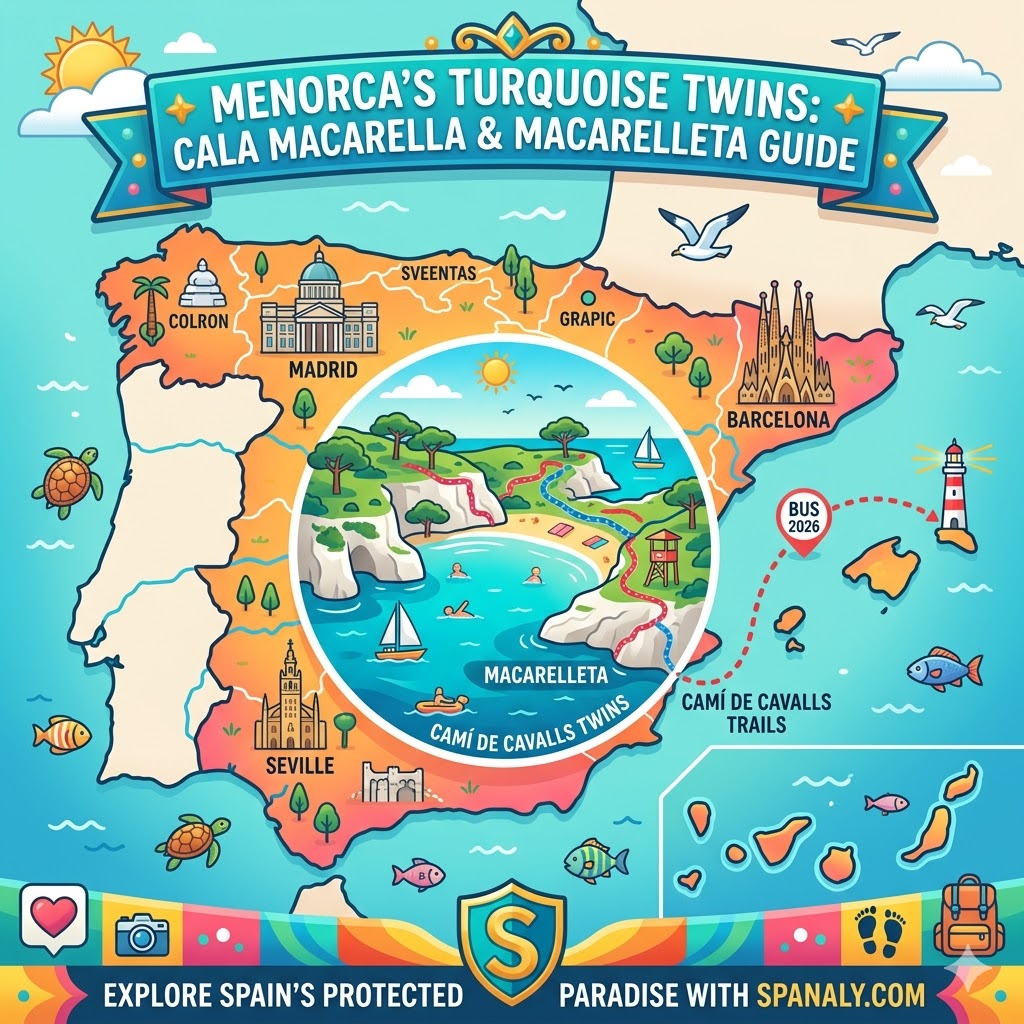 MENORCA'S TURQUOISE TWINS: CALA MACARELLA & MACARELLETA GUIDE

COLRON

MADRID

SVEENTAS

GRAPIC

BARCELONA

BUS 2026

MACARELLETA

CAMÍ DE CAVALLS TWINS

CAMÍ DE CAVALLS TRAILS

SEVILLE

S

EXPLORE SPAIN'S PROTECTED PARADISE WITH SPANALY.COM