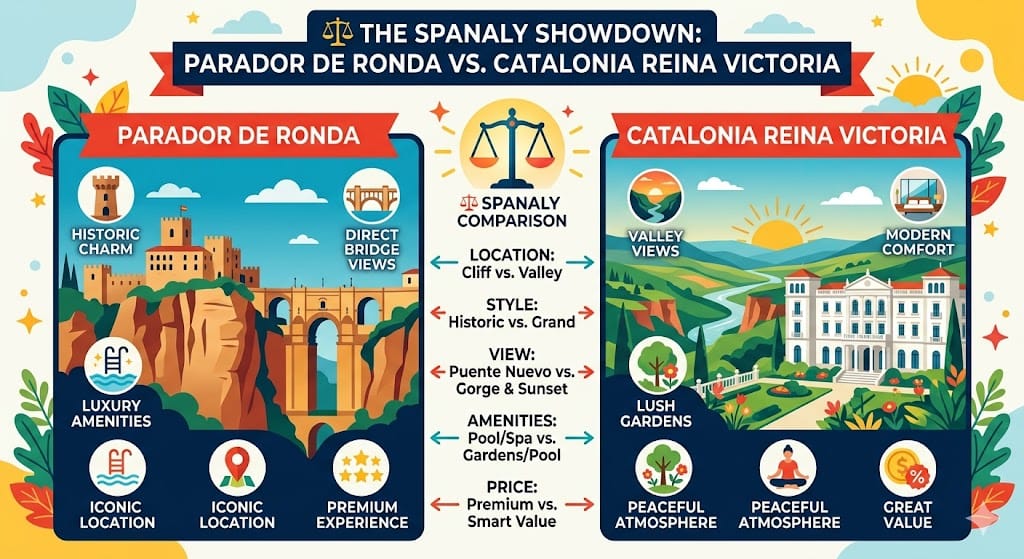 THE SPANALY SHOWDOWN:
PARADOR DE RONDA VS. CATALONIA REINA VICTORIA

PARADOR DE RONDA

HISTORIC CHARM

DIRECT BRIDGE VIEWS

LUXURY AMENITIES

ICONIC LOCATION

ICONIC LOCATION

PREMIUM EXPERIENCE

SPANALY COMPARISON

LOCATION: Cliff vs. Valley

STYLE: Historic vs. Grand

VIEW: Puente Nuevo vs. Gorge & Sunset

AMENITIES: Pool/Spa vs. Gardens/Pool

PRICE: Premium vs. Smart Value

CATALONIA REINA VICTORIA

VALLEY VIEWS

MODERN COMFORT

LUSH GARDENS

PEACEFUL ATMOSPHERE

PEACEFUL ATMOSPHERE

GREAT VALUE