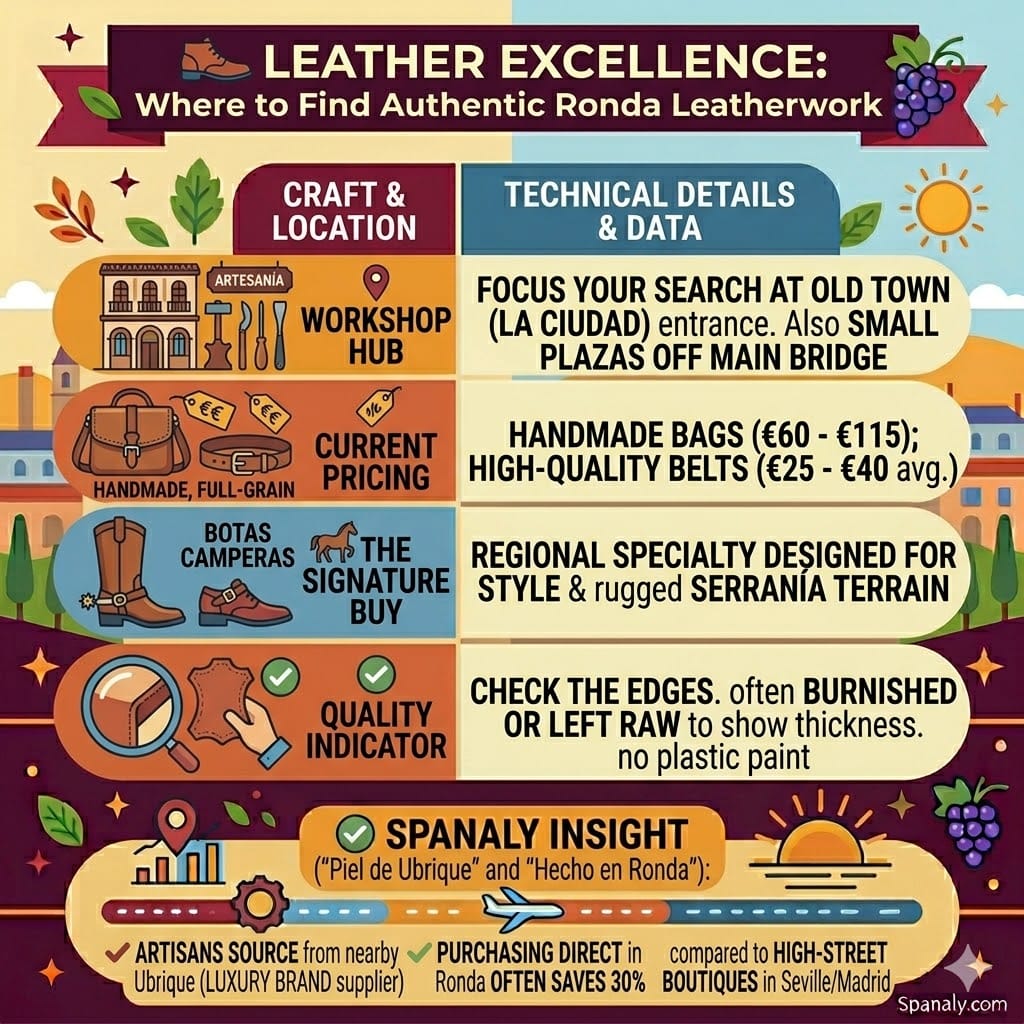 LEATHER EXCELLENCE:
Where to Find Authentic Ronda Leatherwork

| CRAFT & LOCATION | TECHNICAL DETAILS & DATA |
|---|---|
| ARTESANÍA WORKSHOP HUB | FOCUS YOUR SEARCH AT OLD TOWN (LA CIUDAD) entrance. Also SMALL PLAZAS OFF MAIN BRIDGE |
| €€ €€ % HANDMADE, FULL-GRAIN CURRENT PRICING | HANDMADE BAGS (€60 - €115); HIGH-QUALITY BELTS (€25 - €40 avg.) |
| BOTAS CAMPERAS THE SIGNATURE BUY | REGIONAL SPECIALTY DESIGNED FOR STYLE & rugged SERRANÍA TERRAIN |
| QUALITY INDICATOR | CHECK THE EDGES. often BURNISHED OR LEFT RAW to show thickness. no plastic paint |

SPANALY INSIGHT
("Piel de Ubrique" and "Hecho en Ronda"):

ARTISANS SOURCE from nearby Ubrique (LUXURY BRAND supplier)
PURCHASING DIRECT in Ronda OFTEN SAVES 30%
compared to HIGH-STREET BOUTIQUES in Seville/Madrid

Spanaly.com