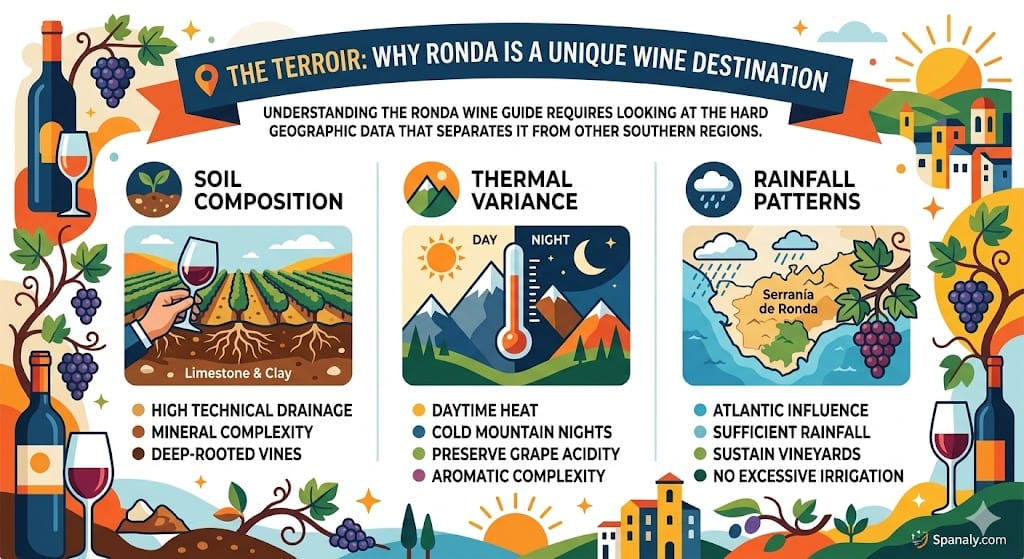 THE TERROIR: WHY RONDA IS A UNIQUE WINE DESTINATION

UNDERSTANDING THE RONDA WINE GUIDE REQUIRES LOOKING AT THE HARD GEOGRAPHIC DATA THAT SEPARATES IT FROM OTHER SOUTHERN REGIONS.

SOIL COMPOSITION

Limestone & Clay

HIGH TECHNICAL DRAINAGE
MINERAL COMPLEXITY
DEEP-ROOTED VINES

THERMAL VARIANCE

DAY
NIGHT

DAYTIME HEAT
COLD MOUNTAIN NIGHTS
PRESERVE GRAPE ACIDITY
AROMATIC COMPLEXITY

RAINFALL PATTERNS

Serranía de Ronda

ATLANTIC INFLUENCE
SUFFICIENT RAINFALL
SUSTAIN VINEYARDS
NO EXCESSIVE IRRIGATION

Spanaly.com