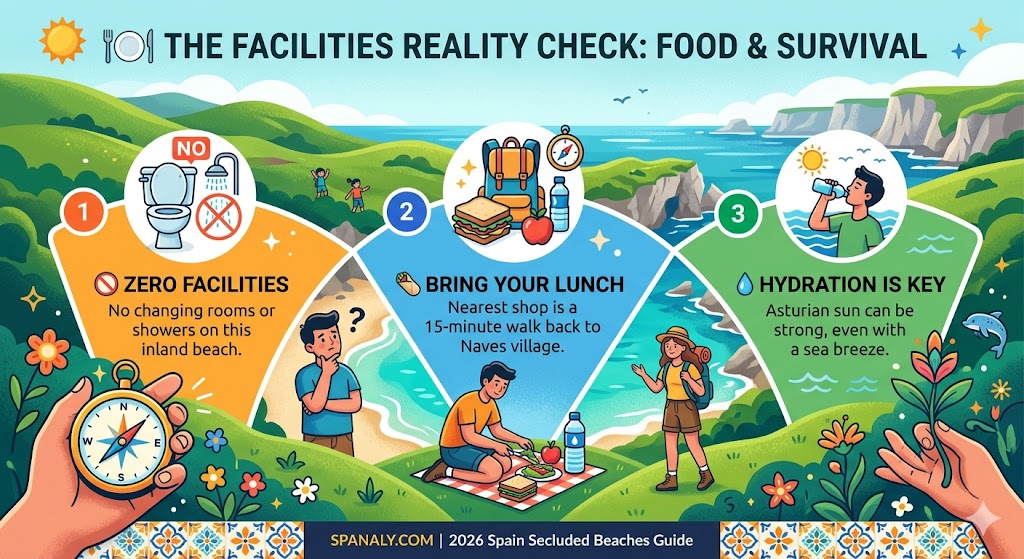 THE FACILITIES REALITY CHECK: FOOD & SURVIVAL

NO

1

ZERO FACILITIES

No changing rooms or showers on this inland beach.

2

BRING YOUR LUNCH

Nearest shop is a 15-minute walk back to Naves village.

3

HYDRATION IS KEY

Asturian sun can be strong, even with a sea breeze.

N
E
S
W

SPANALY.COM | 2026 Spain Secluded Beaches Guide