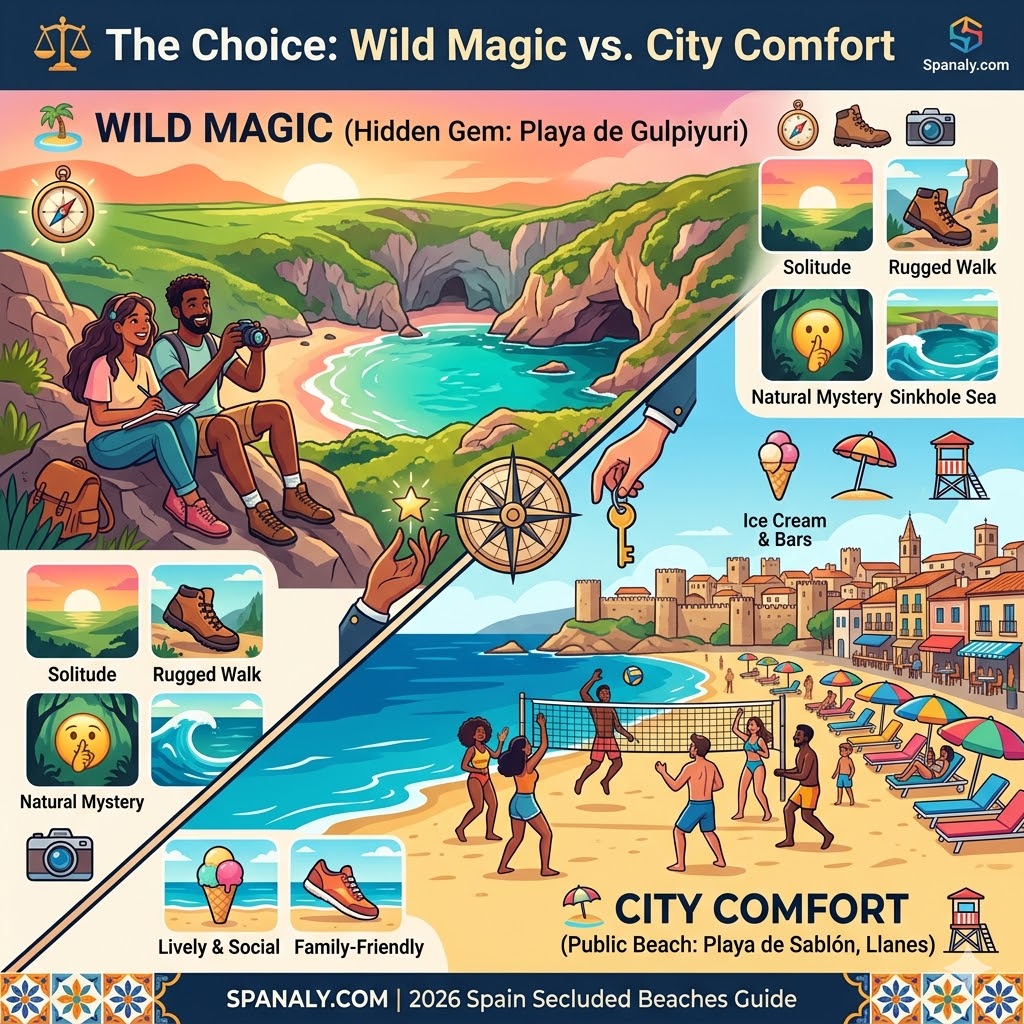 The Choice: Wild Magic vs. City Comfort

Spanaly.com

WILD MAGIC (Hidden Gem: Playa de Gulpiyuri)

Solitude

Rugged Walk

Natural Mystery

Sinkhole Sea

Ice Cream & Bars

Solitude

Rugged Walk

Natural Mystery

Lively & Social

Family-Friendly

CITY COMFORT

(Public Beach: Playa de Sablón, Llanes)

SPANALY.COM | 2026 Spain Secluded Beaches Guide