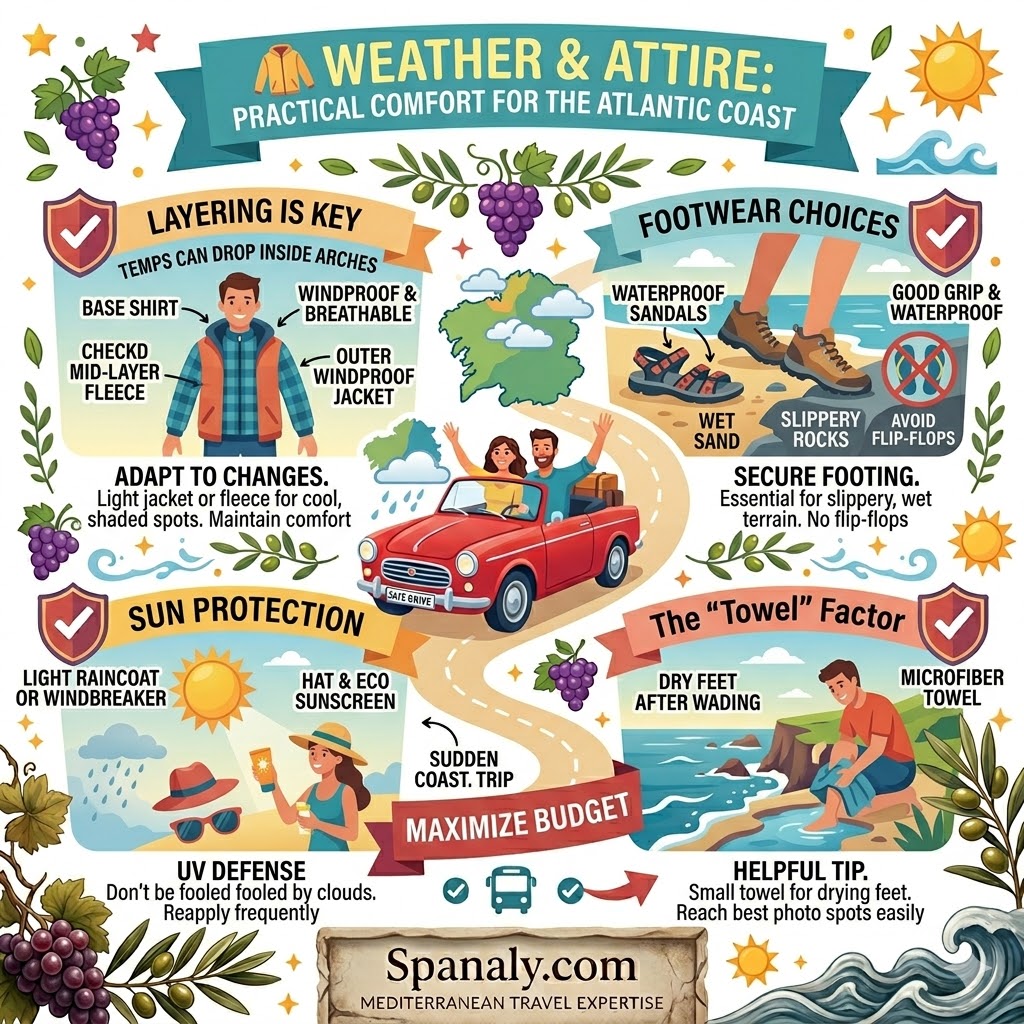 WEATHER & ATTIRE:
PRACTICAL COMFORT FOR THE ATLANTIC COAST

LAYERING IS KEY
TEMPS CAN DROP INSIDE ARCHES
BASE SHIRT
WINDPROOF & BREATHABLE
CHECKD MID-LAYER FLEECE
OUTER WINDPROOF JACKET
ADAPT TO CHANGES.
Light jacket or fleece for cool, shaded spots. Maintain comfort

FOOTWEAR CHOICES
WATERPROOF SANDALS
GOOD GRIP & WATERPROOF
WET SAND
SLIPPERY ROCKS
AVOID FLIP-FLOPS
SECURE FOOTING.
Essential for slippery, wet terrain. No flip-flops

SAFE DRIVE

SUN PROTECTION
LIGHT RAINCOAT OR WINDBREAKER
HAT & ECO SUNSCREEN
UV DEFENSE
Don't be fooled fooled by clouds. Reapply frequently

SUDDEN COAST. TRIP
MAXIMIZE BUDGET

The "Towel" Factor
DRY FEET AFTER WADING
MICROFIBER TOWEL
HELPFUL TIP.
Small towel for drying feet. Reach best photo spots easily

Spanaly.com
MEDITERRANEAN TRAVEL EXPERTISE