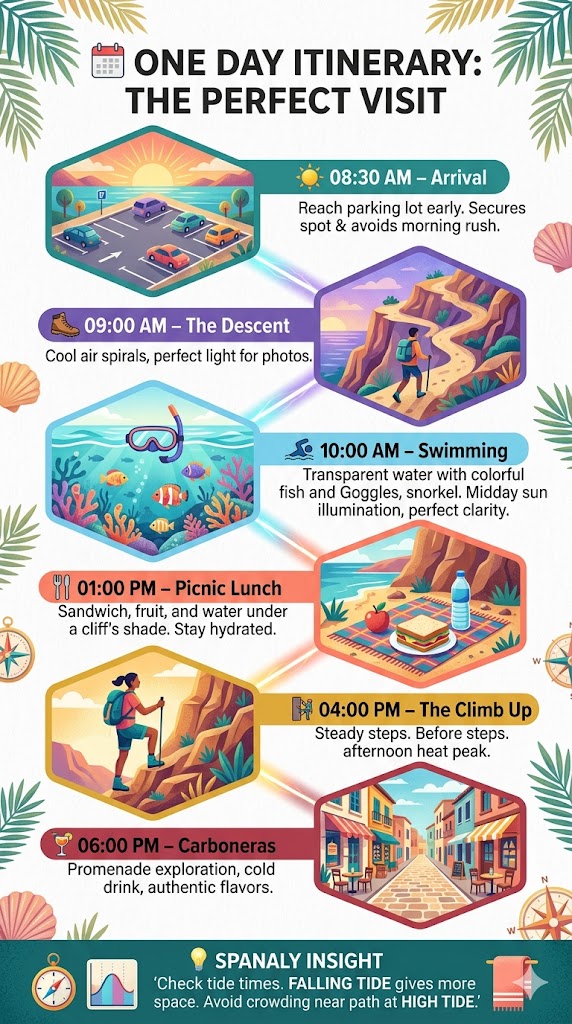 ONE DAY ITINERARY: THE PERFECT VISIT

08:30 AM – Arrival
Reach parking lot early. Secures spot & avoids morning rush.

09:00 AM – The Descent
Cool air spirals, perfect light for photos.

10:00 AM – Swimming
Transparent water with colorful fish and Goggles, snorkel. Midday sun illumination, perfect clarity.

01:00 PM – Picnic Lunch
Sandwich, fruit, and water under a cliff's shade. Stay hydrated.

04:00 PM – The Climb Up
Steady steps. Before steps. afternoon heat peak.

06:00 PM – Carboneras
Promenade exploration, cold drink, authentic flavors.

SPANALY INSIGHT
'Check tide times. FALLING TIDE gives more space. Avoid crowding near path at HIGH TIDE.'