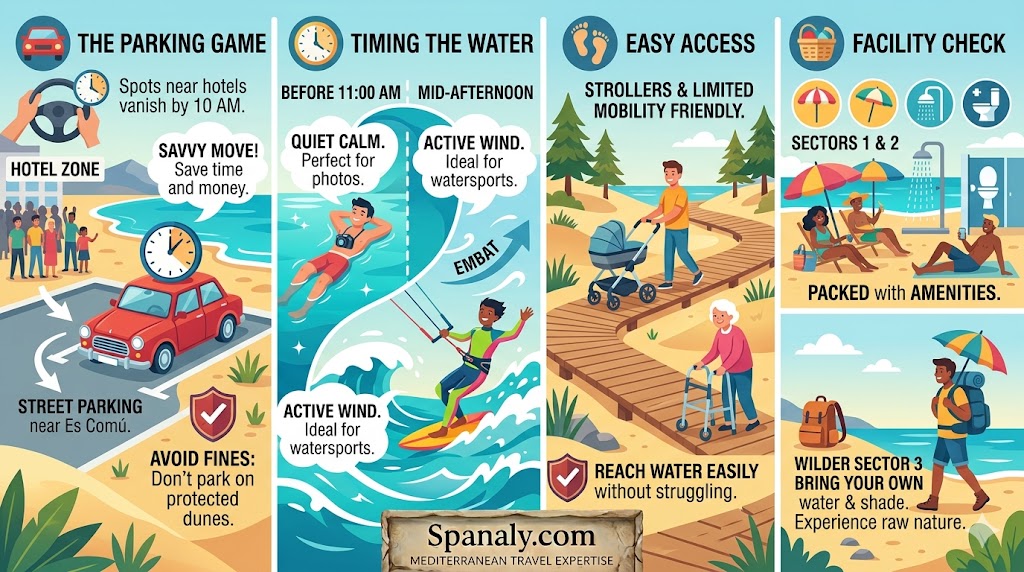 THE PARKING GAME

Spots near hotels vanish by 10 AM.

HOTEL ZONE

SAVVY MOVE! Save time and money.

STREET PARKING near Es Comú.

AVOID FINES: Don't park on protected dunes.

TIMING THE WATER

BEFORE 11:00 AM

MID-AFTERNOON

QUIET CALM. Perfect for photos.

ACTIVE WIND. Ideal for watersports.

EMBAT

ACTIVE WIND. Ideal for watersports.

EASY ACCESS

STROLLERS & LIMITED MOBILITY FRIENDLY.

REACH WATER EASILY without struggling.

FACILITY CHECK

SECTORS 1 & 2

PACKED with AMENITIES.

WILDER SECTOR 3 BRING YOUR OWN water & shade. Experience raw nature.

Spanaly.com
MEDITERRANEAN TRAVEL EXPERTISE