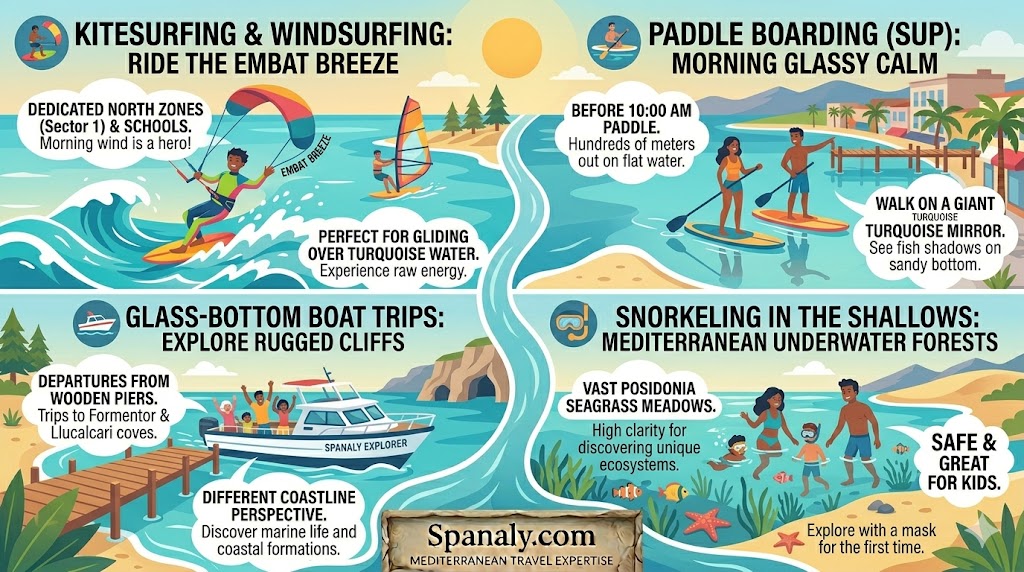 KITESURFING & WINDSURFING:
RIDE THE EMBAT BREEZE

DEDICATED NORTH ZONES (Sector 1) & SCHOOLS.
Morning wind is a hero!

EMBAT BREEZE

PERFECT FOR GLIDING OVER TURQUOISE WATER.
Experience raw energy.

PADDLE BOARDING (SUP):
MORNING GLASSY CALM

BEFORE 10:00 AM PADDLE.
Hundreds of meters out on flat water.

WALK ON A GIANT TURQUOISE TURQUOISE MIRROR.
See fish shadows on sandy bottom.

GLASS-BOTTOM BOAT TRIPS:
EXPLORE RUGGED CLIFFS

DEPARTURES FROM WOODEN PIERS.
Trips to Formentor & Llucalcari coves.

SPANALY EXPLORER

DIFFERENT COASTLINE PERSPECTIVE.
Discover marine life and coastal formations.

SNORKELING IN THE SHALLOWS:
MEDITERRANEAN UNDERWATER FORESTS

VAST POSIDONIA SEAGRASS MEADOWS.
High clarity for discovering unique ecosystems.

SAFE & GREAT FOR KIDS.

Explore with a mask for the first time.

Spanaly.com
MEDITERRANEAN TRAVEL EXPERTISE