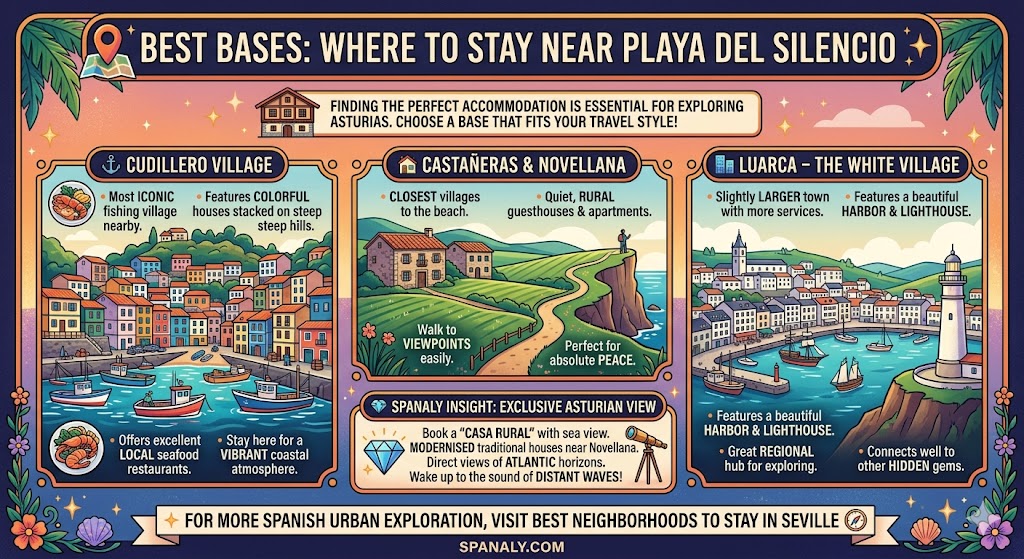 BEST BASES: WHERE TO STAY NEAR PLAYA DEL SILENCIO

FINDING THE PERFECT ACCOMMODATION IS ESSENTIAL FOR EXPLORING ASTURIAS. CHOOSE A BASE THAT FITS YOUR TRAVEL STYLE!

CUDILLERO VILLAGE

• Most ICONIC fishing village nearby.

• Features COLORFUL houses stacked on steep steep hills.

• Offers excellent LOCAL seafood restaurants.

• Stay here for a VIBRANT coastal atmosphere.

CASTAÑERAS & NOVELLANA

• CLOSEST villages to the beach.

• Quiet, RURAL guesthouses & apartments.

Walk to VIEWPOINTS easily.

Perfect for absolute PEACE.

SPANALY INSIGHT: EXCLUSIVE ASTURIAN VIEW

Book a "CASA RURAL" with sea view. MODERNISED traditional houses near Novellana. Direct views of ATLANTIC horizons. Wake up to the sound of DISTANT WAVES!

LUARCA – THE WHITE VILLAGE

• Slightly LARGER town with more services.

• Features a beautiful HARBOR & LIGHTHOUSE.

• Features a beautiful HARBOR & LIGHTHOUSE.

• Great REGIONAL hub for exploring.

• Connects well to other HIDDEN gems.

FOR MORE SPANISH URBAN EXPLORATION, VISIT BEST NEIGHBORHOODS TO STAY IN SEVILLE

SPANALY.COM