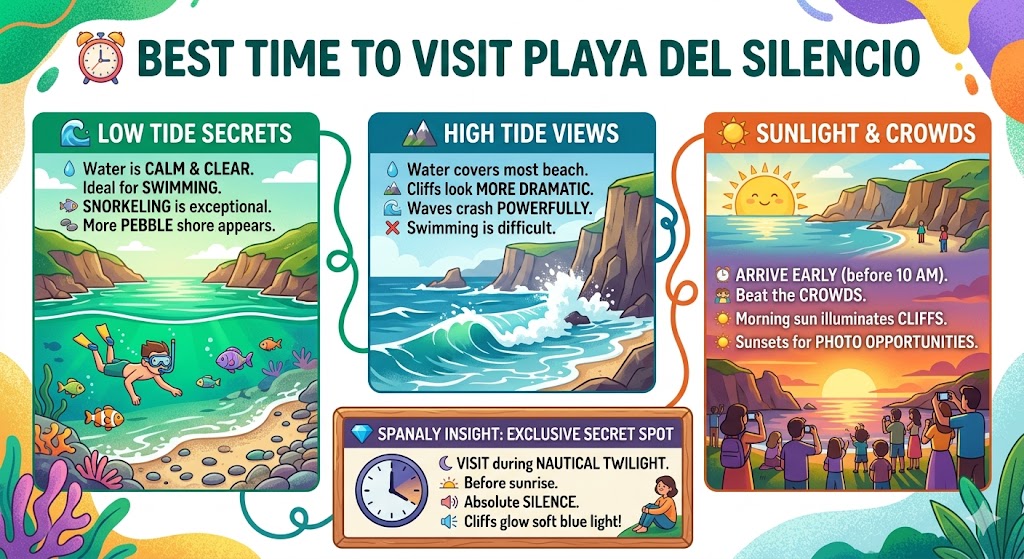 BEST TIME TO VISIT PLAYA DEL SILENCIO

LOW TIDE SECRETS

Water is CALM & CLEAR. Ideal for SWIMMING.
SNORKELING is exceptional.
More PEBBLE shore appears.

HIGH TIDE VIEWS

Water covers most beach.
Cliffs look MORE DRAMATIC.
Waves crash POWERFULLY.
Swimming is difficult.

SUNLIGHT & CROWDS

ARRIVE EARLY (before 10 AM).
Beat the CROWDS.
Morning sun illuminates CLIFFS.
Sunsets for PHOTO OPPORTUNITIES.

SPANALY INSIGHT: EXCLUSIVE SECRET SPOT

VISIT during NAUTICAL TWILIGHT.
Before sunrise.
Absolute SILENCE.
Cliffs glow soft blue light!