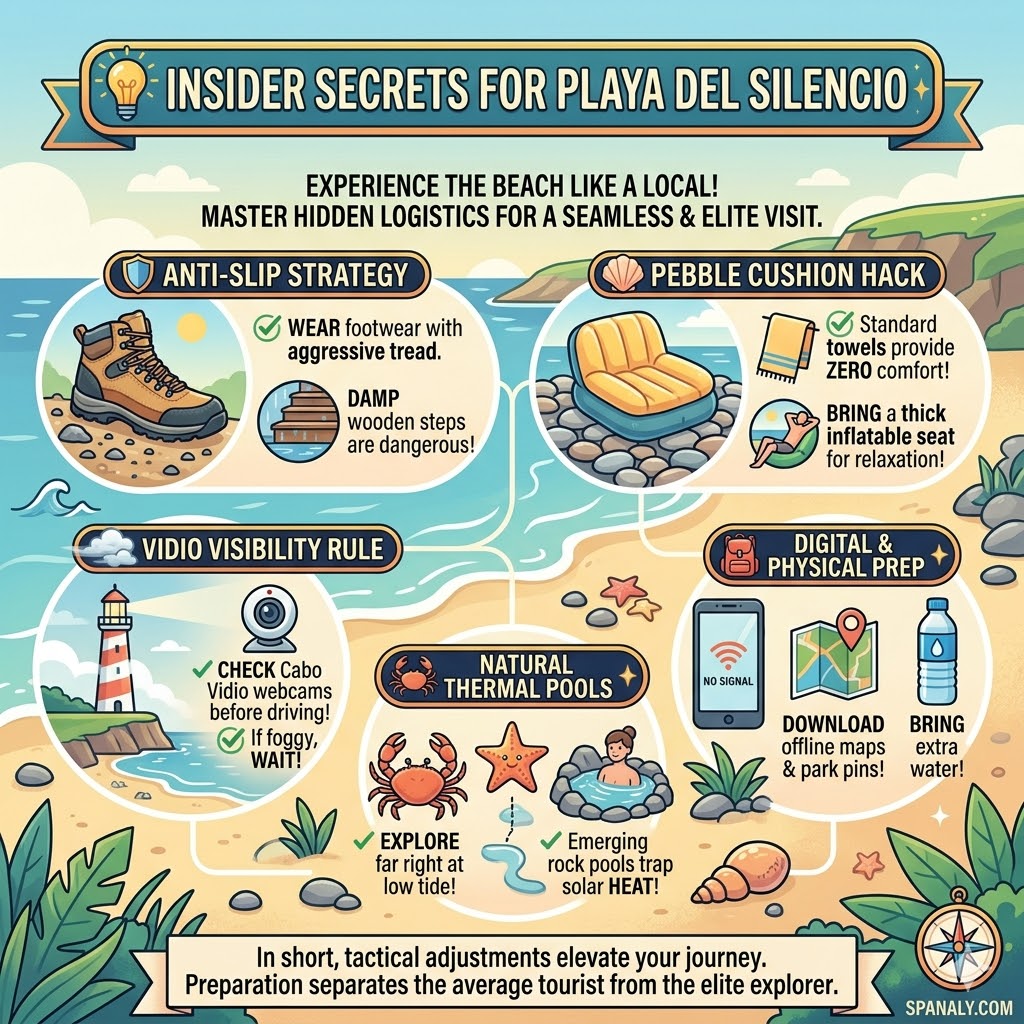 INSIDER SECRETS FOR PLAYA DEL SILENCIO

EXPERIENCE THE BEACH LIKE A LOCAL!
MASTER HIDDEN LOGISTICS FOR A SEAMLESS & ELITE VISIT.

ANTI-SLIP STRATEGY

WEAR footwear with aggressive tread.

DAMP wooden steps are dangerous!

PEBBLE CUSHION HACK

Standard towels provide ZERO comfort!

BRING a thick inflatable seat for relaxation!

VIDIO VISIBILITY RULE

CHECK Cabo Vidio webcams before driving!

If foggy, WAIT!

NATURAL THERMAL POOLS

EXPLORE far right at low tide!

Emerging rock pools trap solar HEAT!

DIGITAL & PHYSICAL PREP

NO SIGNAL

DOWNLOAD offline maps & park pins!

BRING extra water!

In short, tactical adjustments elevate your journey.
Preparation separates the average tourist from the elite explorer.

SPANALY.COM