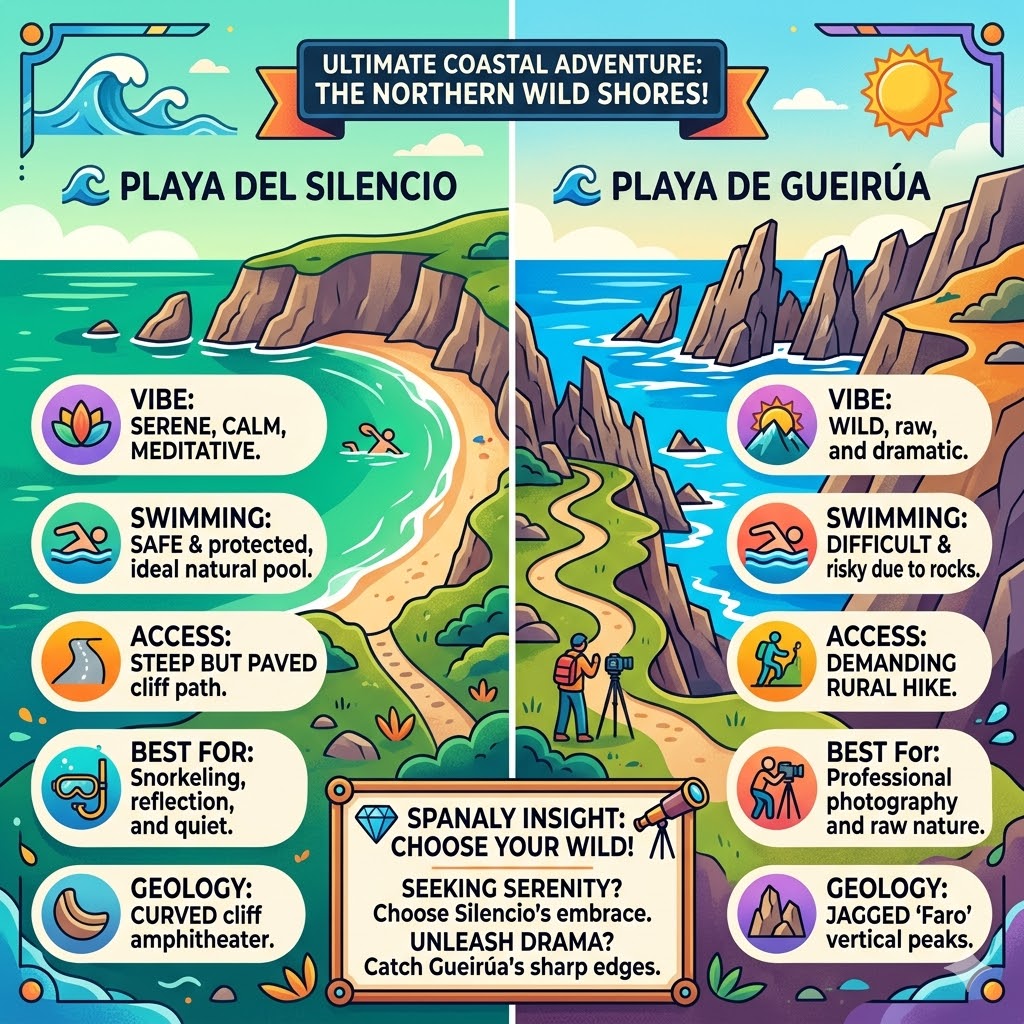 ULTIMATE COASTAL ADVENTURE: THE NORTHERN WILD SHORES!

PLAYA DEL SILENCIO

VIBE: SERENE, CALM, MEDITATIVE.

SWIMMING: SAFE & protected, ideal natural pool.

ACCESS: STEEP BUT PAVED cliff path.

BEST FOR: Snorkeling, reflection, and quiet.

GEOLOGY: CURVED cliff amphitheater.

PLAYA DE GUEIRÚA

VIBE: WILD, raw, and dramatic.

SWIMMING: DIFFICULT & risky due to rocks.

ACCESS: DEMANDING RURAL HIKE.

BEST For: Professional photography and raw nature.

GEOLOGY: JAGGED 'Faro' vertical peaks.

SPANALY INSIGHT: CHOOSE YOUR WILD!

SEEKING SERENITY? Choose Silencio's embrace.

UNLEASH DRAMA? Catch Gueirúa's sharp edges.