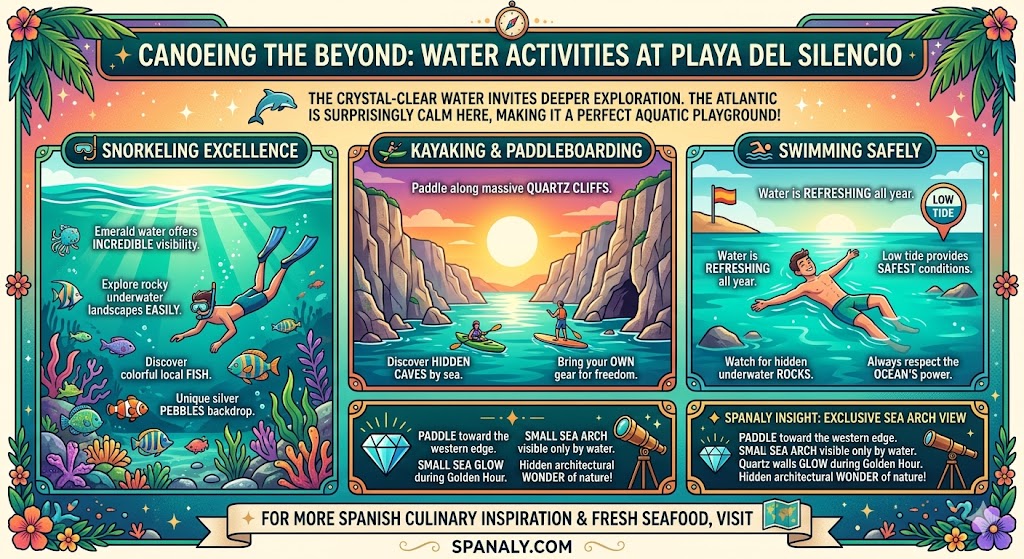 CANOEING THE BEYOND: WATER ACTIVITIES AT PLAYA DEL SILENCIO

THE CRYSTAL-CLEAR WATER INVITES DEEPER EXPLORATION. THE ATLANTIC IS SURPRISINGLY CALM HERE, MAKING IT A PERFECT AQUATIC PLAYGROUND!

SNORKELING EXCELLENCE

Emerald water offers INCREDIBLE visibility.

Explore rocky underwater landscapes EASILY.

Discover colorful local FISH.

Unique silver PEBBLES backdrop.

KAYAKING & PADDLEBOARDING

Paddle along massive QUARTZ CLIFFS.

Discover HIDDEN CAVES by sea.

Bring your OWN gear for freedom.

PADDLE toward the western edge.

SMALL SEA GLOW during Golden Hour.

SMALL SEA ARCH visible only by water.

Hidden architectural WONDER of nature!

SWIMMING SAFELY

Water is REFRESHING all year.

LOW TIDE

Water is REFRESHING all year.

Low tide provides SAFEST conditions.

Watch for hidden underwater ROCKS.

Always respect the OCEAN'S power.

SPANALY INSIGHT: EXCLUSIVE SEA ARCH VIEW

PADDLE toward the western edge.
SMALL SEA ARCH visible only by water.
Quartz walls GLOW during Golden Hour.
Hidden architectural WONDER of nature!

FOR MORE SPANISH CULINARY INSPIRATION & FRESH SEAFOOD, VISIT

SPANALY.COM