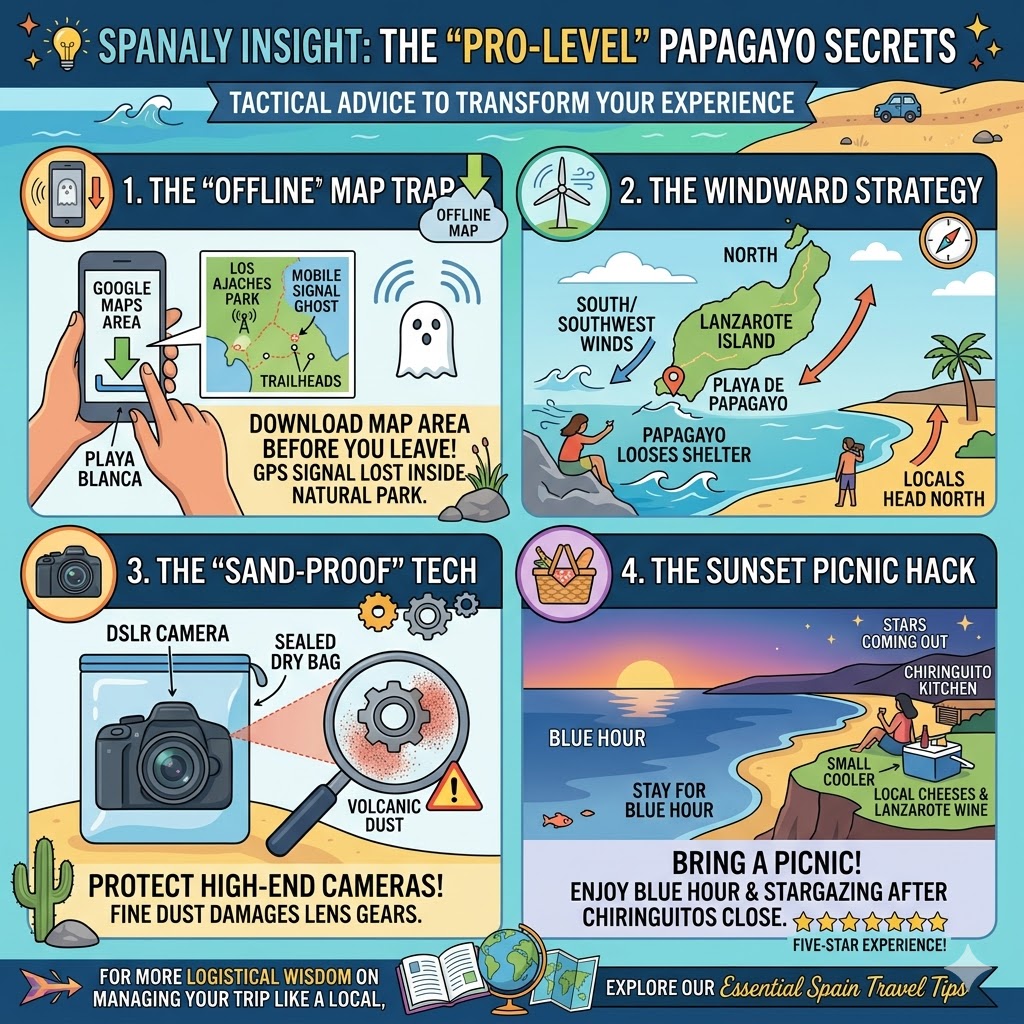 SPANALY INSIGHT: THE "PRO-LEVEL" PAPAGAYO SECRETS

TACTICAL ADVICE TO TRANSFORM YOUR EXPERIENCE

1. THE "OFFLINE" MAP TRAP

OFFLINE MAP

GOOGLE MAPS AREA

LOS AJACHES PARK

MOBILE SIGNAL GHOST

TRAILHEADS

PLAYA BLANCA

DOWNLOAD MAP AREA BEFORE YOU LEAVE!
GPS SIGNAL LOST INSIDE NATURAL PARK.

2. THE WINDWARD STRATEGY

NORTH

SOUTH/ SOUTHWEST WINDS

LANZAROTE ISLAND

PLAYA DE PAPAGAYO

PAPAGAYO LOOSES SHELTER

LOCALS HEAD NORTH

3. THE "SAND-PROOF" TECH

DSLR CAMERA

SEALED DRY BAG

VOLCANIC DUST

PROTECT HIGH-END CAMERAS!
FINE DUST DAMAGES LENS GEARS.

4. THE SUNSET PICNIC HACK

STARS COMING OUT

CHIRINGUITO KITCHEN

BLUE HOUR

STAY FOR BLUE HOUR

SMALL COOLER

LOCAL CHEESES & LANZAROTE WINE

BRING A PICNIC!
ENJOY BLUE HOUR & STARGAZING AFTER CHIRINGUITOS CLOSE.

FIVE-STAR EXPERIENCE!

FOR MORE LOGISTICAL WISDOM ON MANAGING YOUR TRIP LIKE A LOCAL,

EXPLORE OUR Essential Spain Travel Tips