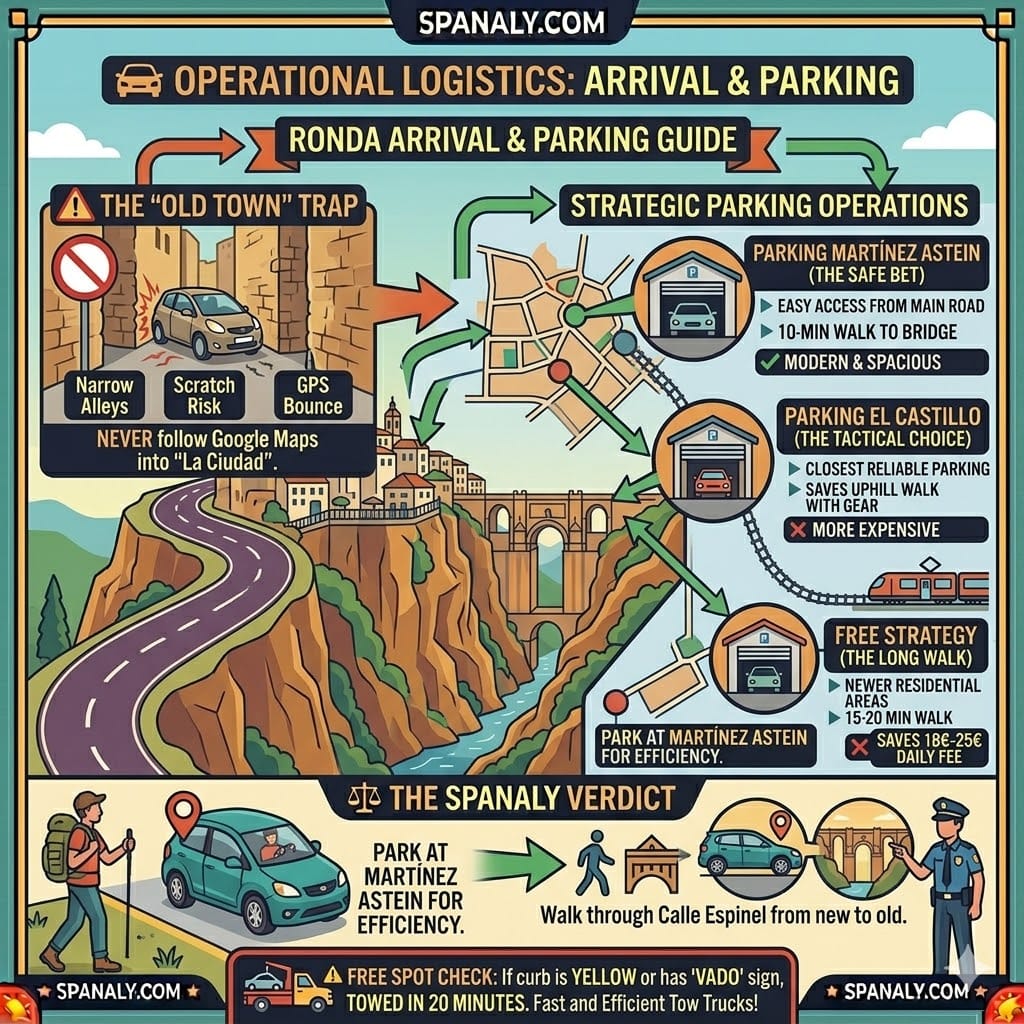 SPANALY.COM

OPERATIONAL LOGISTICS: ARRIVAL & PARKING

RONDA ARRIVAL & PARKING GUIDE

THE "OLD TOWN" TRAP

Narrow Alleys

Scratch Risk

GPS Bounce

NEVER follow Google Maps into "La Ciudad".

STRATEGIC PARKING OPERATIONS

PARKING MARTÍNEZ ASTEIN (THE SAFE BET)

EASY ACCESS FROM MAIN ROAD

10-MIN WALK TO BRIDGE

MODERN & SPACIOUS

PARKING EL CASTILLO (THE TACTICAL CHOICE)

CLOSEST RELIABLE PARKING

SAVES UPHILL WALK WITH GEAR

MORE EXPENSIVE

FREE STRATEGY (THE LONG WALK)

NEWER RESIDENTIAL AREAS

15-20 MIN WALK

SAVES 18€-25€ DAILY FEE

PARK AT MARTÍNEZ ASTEIN FOR EFFICIENCY.

THE SPANALY VERDICT

PARK AT MARTÍNEZ ASTEIN FOR EFFICIENCY.

Walk through Calle Espinel from new to old.

FREE SPOT CHECK: If curb is YELLOW or has 'VADO' sign, TOWED IN 20 MINUTES. Fast and Efficient Tow Trucks!

SPANALY.COM

SPANALY.COM