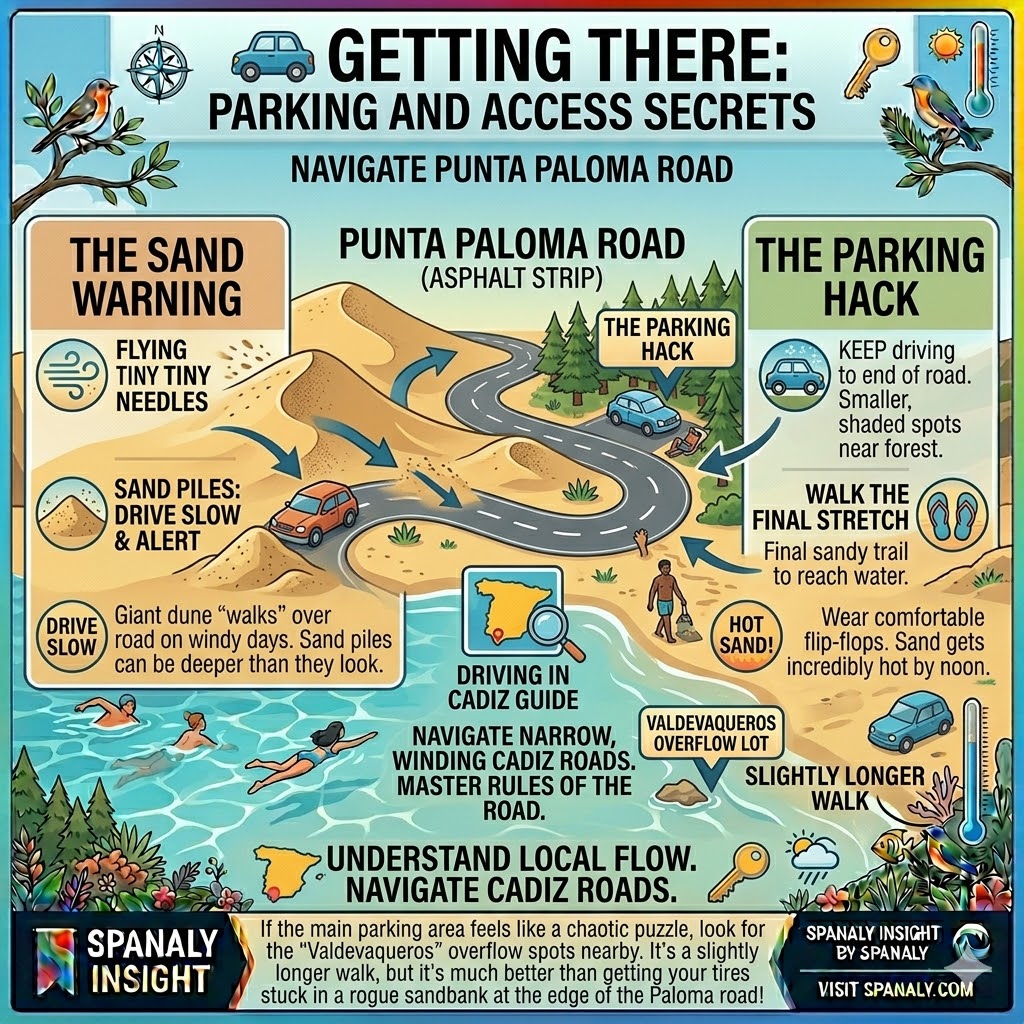 GETTING THERE:
PARKING AND ACCESS SECRETS

NAVIGATE PUNTA PALOMA ROAD

THE SAND WARNING

FLYING TINY TINY NEEDLES

SAND PILES: DRIVE SLOW & ALERT

DRIVE SLOW

Giant dune "walks" over road on windy days. Sand piles can be deeper than they look.

PUNTA PALOMA ROAD
(ASPHALT STRIP)

THE PARKING HACK

THE PARKING HACK

KEEP driving to end of road. Smaller, shaded spots near forest.

WALK THE FINAL STRETCH

Final sandy trail to reach water.

HOT SAND!

Wear comfortable flip-flops. Sand gets incredibly hot by noon.

DRIVING IN CADIZ GUIDE

NAVIGATE NARROW, WINDING CADIZ ROADS. MASTER RULES OF THE ROAD.

VALDEVAQUEROS OVERFLOW LOT

SLIGHTLY LONGER WALK

UNDERSTAND LOCAL FLOW. NAVIGATE CADIZ ROADS.

SPANALY INSIGHT

If the main parking area feels like a chaotic puzzle, look for the "Valdevaqueros" overflow spots nearby. It's a slightly longer walk, but it's much better than getting your tires stuck in a rogue sandbank at the edge of the Paloma road!

SPANALY INSIGHT BY SPANALY

VISIT SPANALY.COM