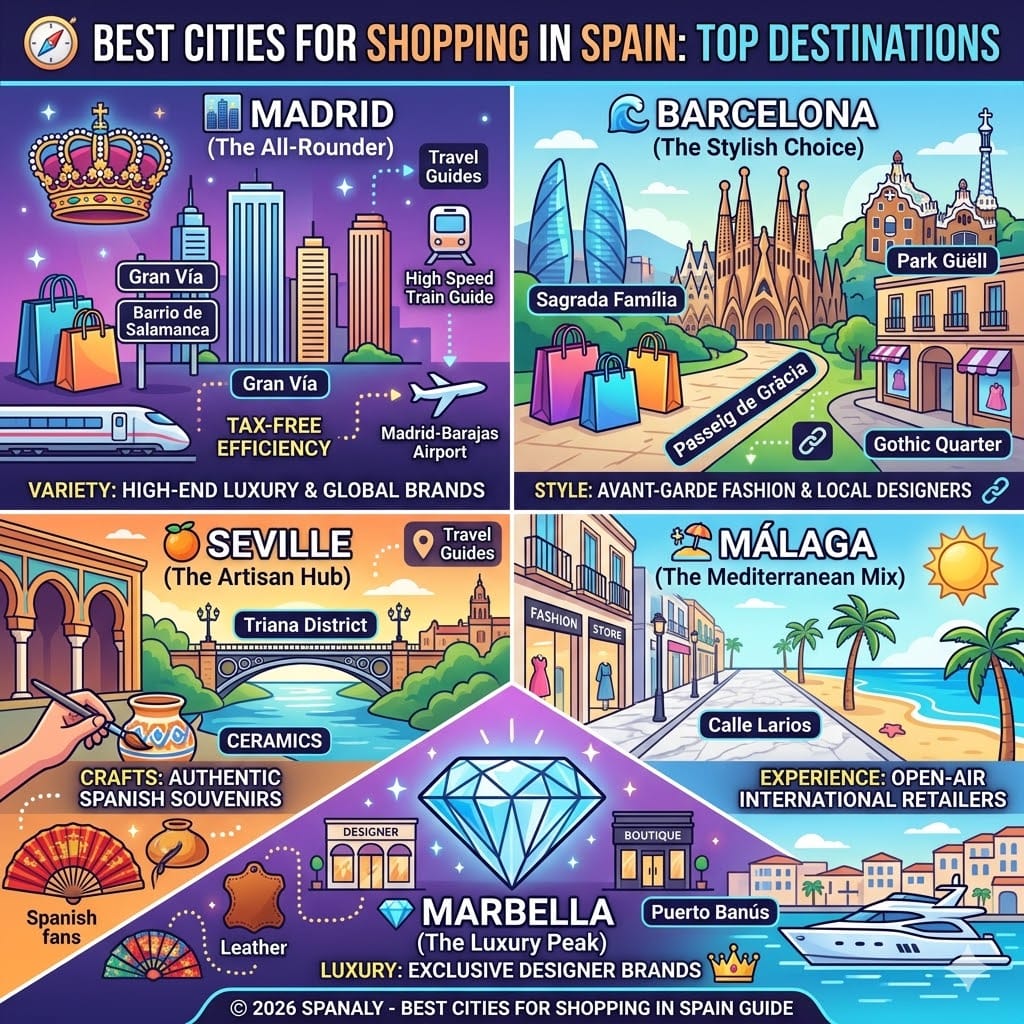 BEST CITIES FOR SHOPPING IN SPAIN: TOP DESTINATIONS

MADRID
(The All-Rounder)

Travel Guides

High Speed Train Guide

Gran Vía

Barrio de Salamanca

Gran Vía

TAX-FREE EFFICIENCY

Madrid-Barajas Airport

VARIETY: HIGH-END LUXURY & GLOBAL BRANDS

BARCELONA
(The Stylish Choice)

Sagrada Família

Park Güell

Passeig de Gràcia

Gothic Quarter

STYLE: AVANT-GARDE FASHION & LOCAL DESIGNERS

SEVILLE
(The Artisan Hub)

Travel Guides

Triana District

CERAMICS

CRAFTS: AUTHENTIC SPANISH SOUVENIRS

Spanish fans

Leather

MÁLAGA
(The Mediterranean Mix)

FASHION

STORE

Calle Larios

EXPERIENCE: OPEN-AIR INTERNATIONAL RETAILERS

DESIGNER

BOUTIQUE

MARBELLA
(The Luxury Peak)

Puerto Banús

LUXURY: EXCLUSIVE DESIGNER BRANDS

© 2026 SPANALY - BEST CITIES FOR SHOPPING IN SPAIN GUIDE