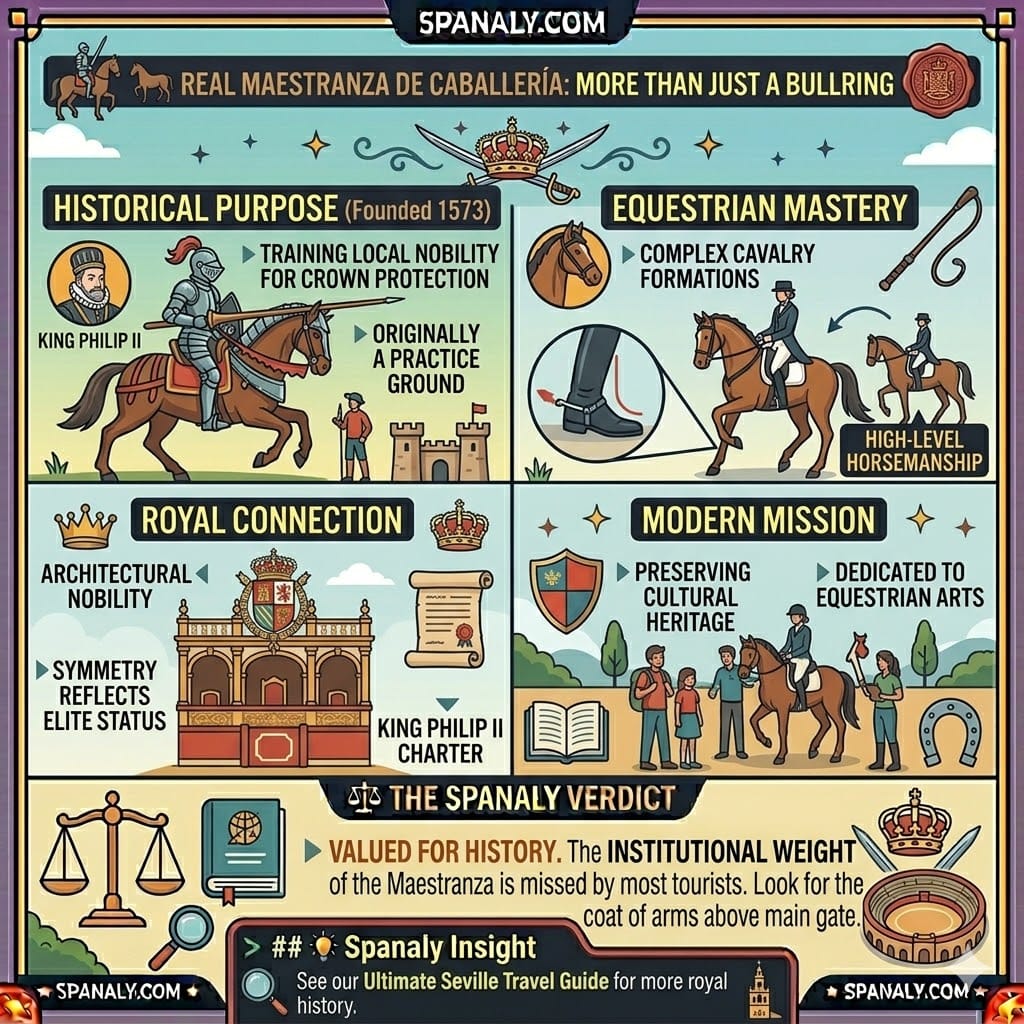 SPANALY.COM

REAL MAESTRANZA DE CABALLERÍA: MORE THAN JUST A BULLRING

HISTORICAL PURPOSE (Founded 1573)

KING PHILIP II

TRAINING LOCAL NOBILITY FOR CROWN PROTECTION

ORIGINALLY A PRACTICE GROUND

EQUESTRIAN MASTERY

COMPLEX CAVALRY FORMATIONS

HIGH-LEVEL HORSEMANSHIP

ROYAL CONNECTION

ARCHITECTURAL NOBILITY

SYMMETRY REFLECTS ELITE STATUS

KING PHILIP II CHARTER

MODERN MISSION

PRESERVING CULTURAL HERITAGE

DEDICATED TO EQUESTRIAN ARTS

THE SPANALY VERDICT

VALUED FOR HISTORY. The INSTITUTIONAL WEIGHT of the Maestranza is missed by most tourists. Look for the coat of arms above main gate.

> ## Spanaly Insight

See our Ultimate Seville Travel Guide for more royal history.

SPANALY.COM

SPANALY.COM