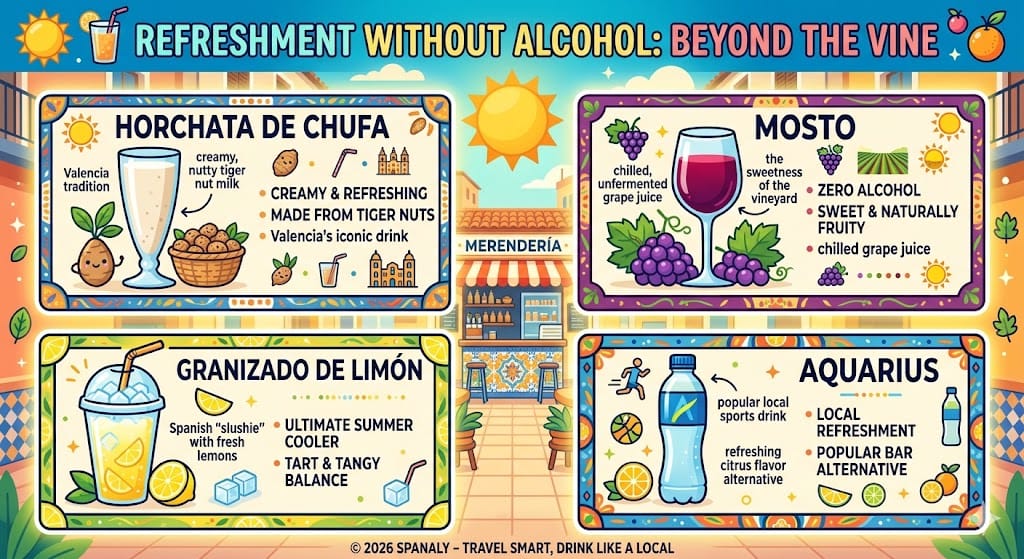 REFRESHMENT WITHOUT ALCOHOL: BEYOND THE VINE

HORCHATA DE CHUFA

Valencia tradition

creamy, nutty tiger nut milk

CREAMY & REFRESHING
MADE FROM TIGER NUTS
Valencia's iconic drink

MOSTO

chilled, unfermented grape juice

the sweetness of the vineyard

ZERO ALCOHOL
SWEET & NATURALLY FRUITY
chilled grape juice

MERENDERÍA

GRANIZADO DE LIMÓN

Spanish "slushie" with fresh lemons

ULTIMATE SUMMER COOLER
TART & TANGY BALANCE

AQUARIUS

popular local sports drink

refreshing citrus flavor alternative

LOCAL REFRESHMENT
POPULAR BAR ALTERNATIVE

© 2026 SPANALY – TRAVEL SMART, DRINK LIKE A LOCAL