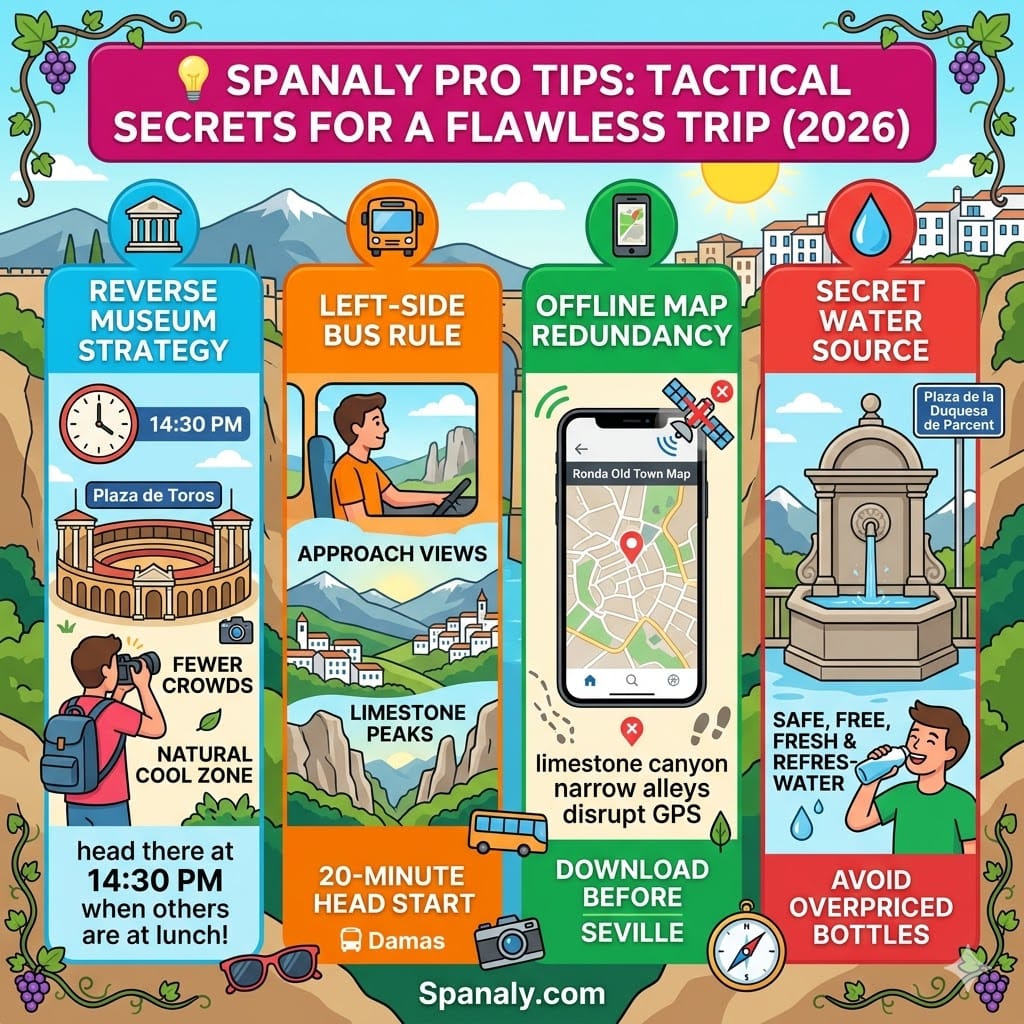 SPANALY PRO TIPS: TACTICAL SECRETS FOR A FLAWLESS TRIP (2026)

REVERSE MUSEUM STRATEGY

14:30 PM

Plaza de Toros

FEWER CROWDS

NATURAL COOL ZONE

head there at 14:30 PM when others are at lunch!

LEFT-SIDE BUS RULE

APPROACH VIEWS

LIMESTONE PEAKS

20-MINUTE HEAD START

Damas

OFFLINE MAP REDUNDANCY

Ronda Old Town Map

limestone canyon narrow alleys disrupt GPS

DOWNLOAD BEFORE SEVILLE

SECRET WATER SOURCE

Plaza de la Duquesa de Parcent

SAFE, FREE, FRESH & REFRES-WATER

AVOID OVERPRICED BOTTLES

Spanaly.com