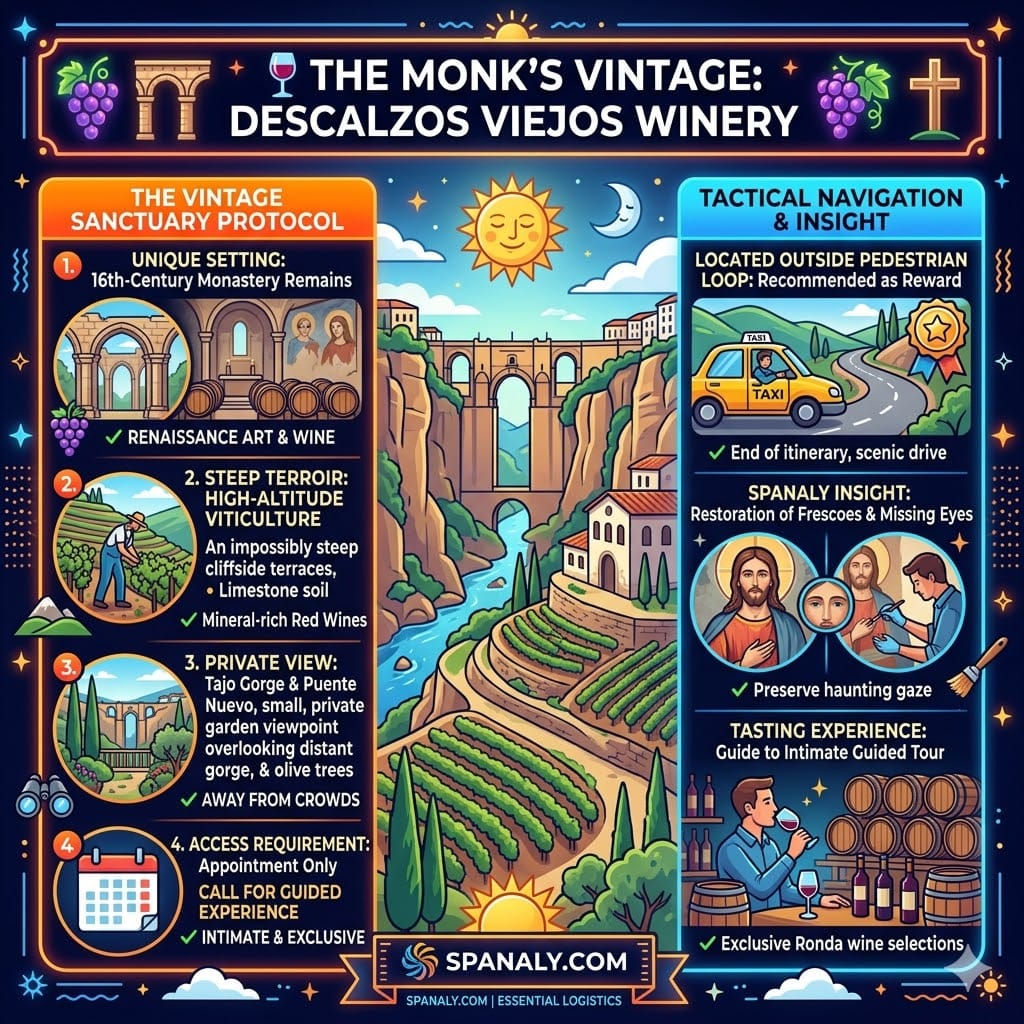 THE MONK'S VINTAGE: DESCALZOS VIEJOS WINERY

THE VINTAGE SANCTUARY PROTOCOL

1. UNIQUE SETTING: 16th-Century Monastery Remains

✓ RENAISSANCE ART & WINE

2. 2. STEEP TERROIR: HIGH-ALTITUDE VITICULTURE
An impossibly steep cliffside terraces, • Limestone soil
✓ Mineral-rich Red Wines

3. 3. PRIVATE VIEW: Tajo Gorge & Puente Nuevo, small, private garden viewpoint overlooking distant gorge, & olive trees
✓ AWAY FROM CROWDS

4 4. ACCESS REQUIREMENT: Appointment Only
CALL FOR GUIDED EXPERIENCE
✓ INTIMATE & EXCLUSIVE

TACTICAL NAVIGATION & INSIGHT

LOCATED OUTSIDE PEDESTRIAN LOOP: Recommended as Reward

TAXI
TAXI

✓ End of itinerary, scenic drive

SPANALY INSIGHT: Restoration of Frescoes & Missing Eyes

✓ Preserve haunting gaze

TASTING EXPERIENCE: Guide to Intimate Guided Tour

✓ Exclusive Ronda wine selections

SPANALY.COM
SPANALY.COM | ESSENTIAL LOGISTICS