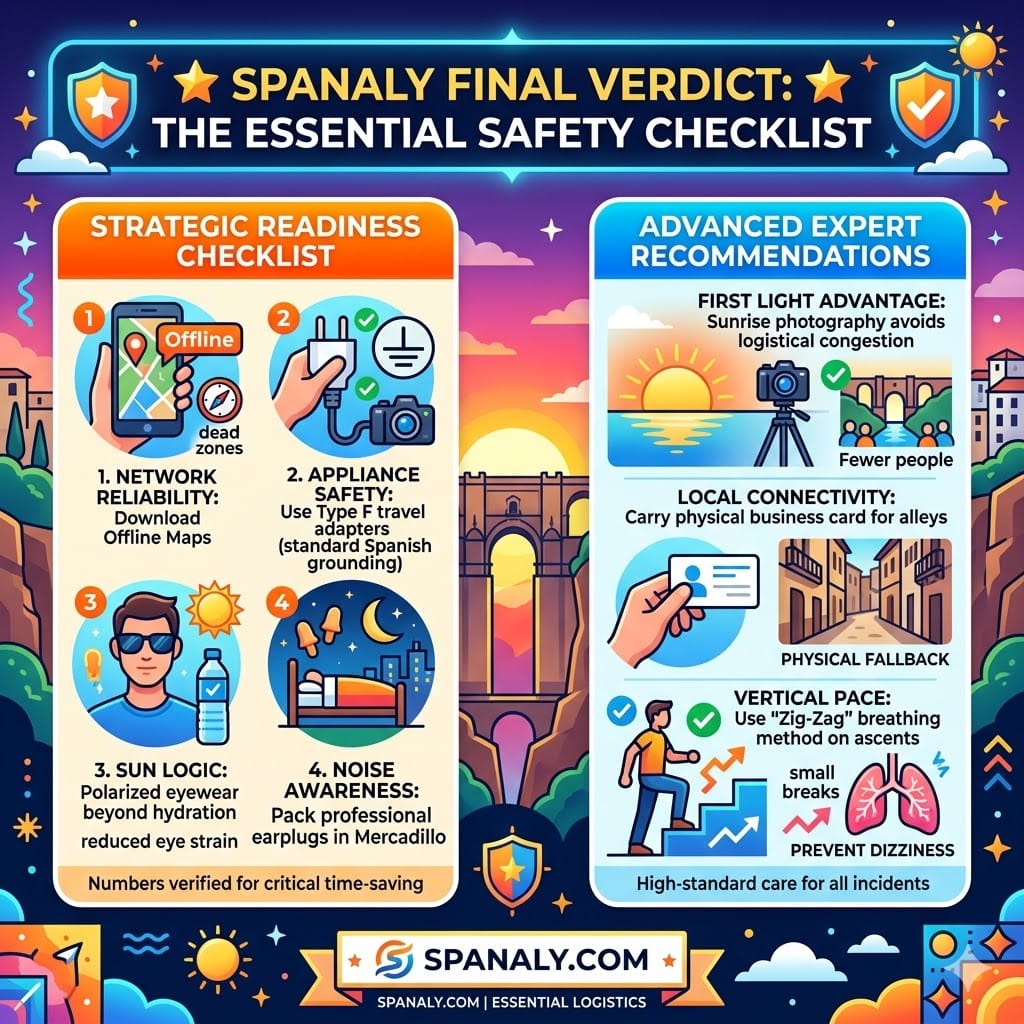 SPANALY FINAL VERDICT:
THE ESSENTIAL SAFETY CHECKLIST

STRATEGIC READINESS CHECKLIST

1
Offline
dead zones
1. NETWORK RELIABILITY:
Download Offline Maps

2
2. APPLIANCE SAFETY:
Use Type F travel adapters (standard Spanish grounding)

3
3. SUN LOGIC:
Polarized eyewear beyond hydration
reduced eye strain

4
4. NOISE AWARENESS:
Pack professional earplugs in Mercadillo

Numbers verified for critical time-saving

ADVANCED EXPERT RECOMMENDATIONS

FIRST LIGHT ADVANTAGE:
Sunrise photography avoids logistical congestion
Fewer people

LOCAL CONNECTIVITY:
Carry physical business card for alleys
PHYSICAL FALLBACK

VERTICAL PACE:
Use "Zig-Zag" breathing method on ascents
small breaks
PREVENT DIZZINESS

High-standard care for all incidents

SPANALY.COM
SPANALY.COM | ESSENTIAL LOGISTICS