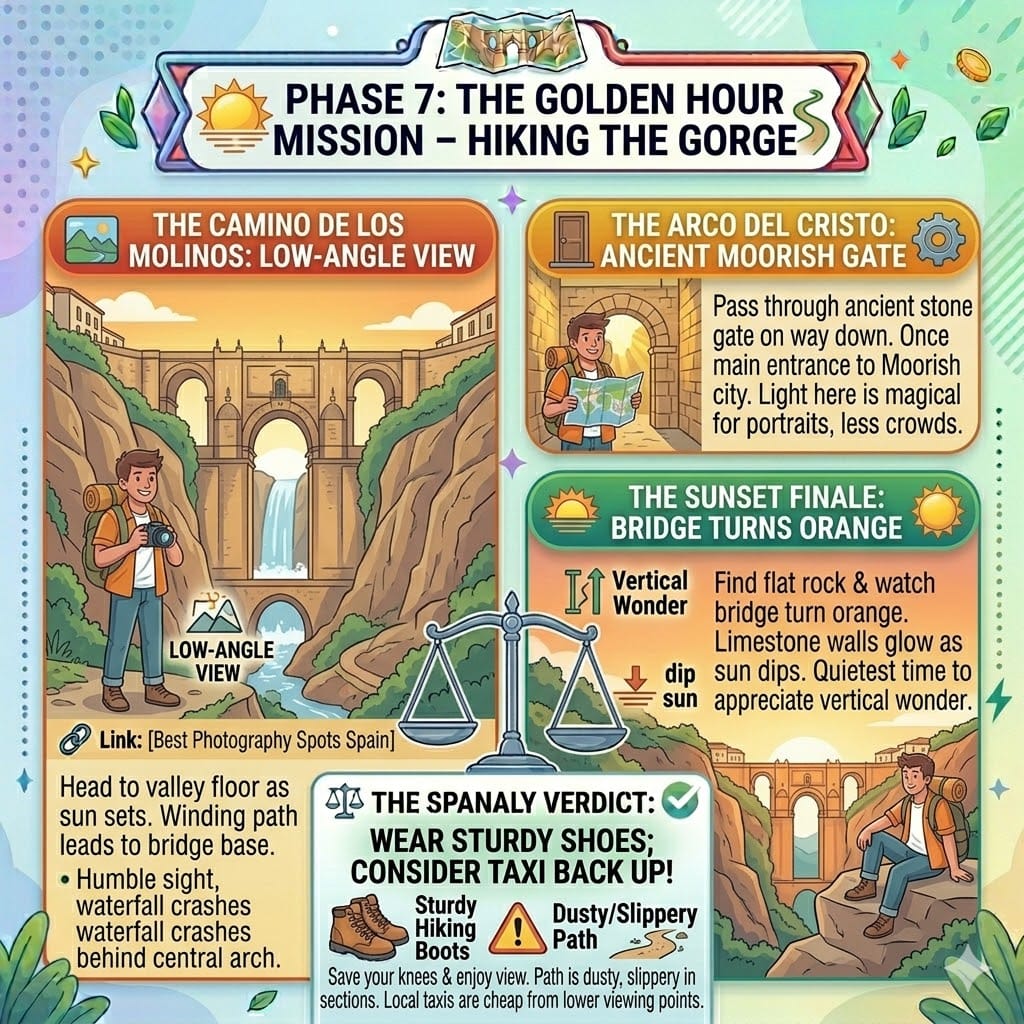 PHASE 7: THE GOLDEN HOUR MISSION – HIKING THE GORGE

THE CAMINO DE LOS MOLINOS: LOW-ANGLE VIEW

LOW-ANGLE VIEW

Link: [Best Photography Spots Spain]

Head to valley floor as sun sets. Winding path leads to bridge base.

• Humble sight, waterfall crashes waterfall crashes behind central arch.

THE ARCO DEL CRISTO: ANCIENT MOORISH GATE

Pass through ancient stone gate on way down. Once main entrance to Moorish city. Light here is magical for portraits, less crowds.

THE SUNSET FINALE: BRIDGE TURNS ORANGE

Vertical Wonder

dip sun

Find flat rock & watch bridge turn orange. Limestone walls glow as sun dips. Quietest time to appreciate vertical wonder.

THE SPANALY VERDICT:

WEAR STURDY SHOES; CONSIDER TAXI BACK UP!

Sturdy Hiking Boots

Dusty/Slippery Path

Save your knees & enjoy view. Path is dusty, slippery in sections. Local taxis are cheap from lower viewing points.