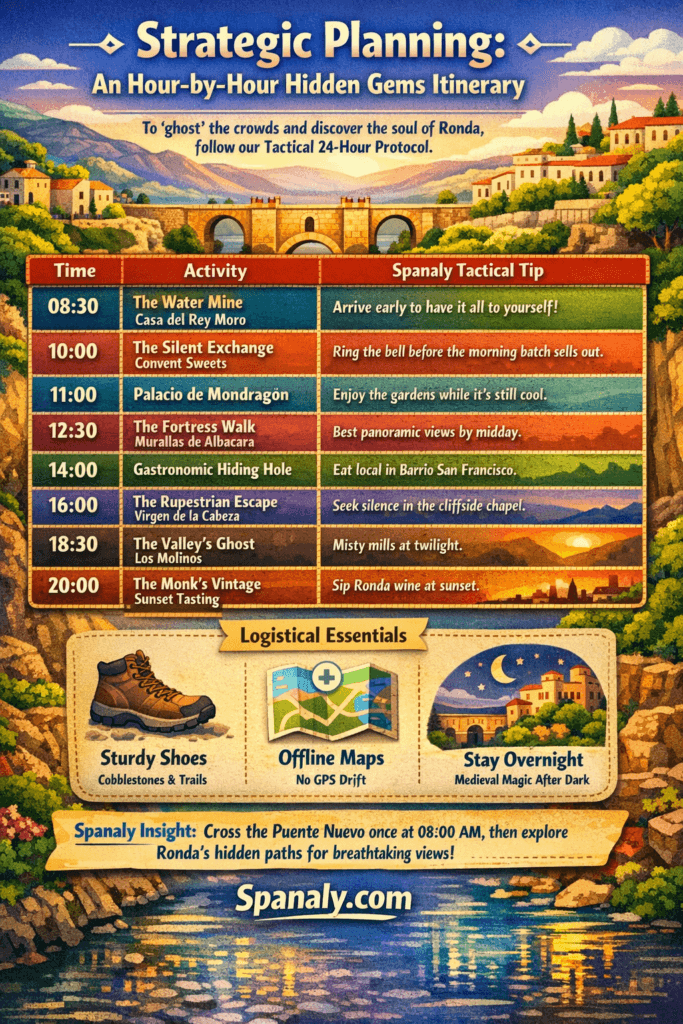 Strategic Planning:
An Hour-by-Hour Hidden Gems Itinerary

To 'ghost' the crowds and discover the soul of Ronda, follow our Tactical 24-Hour Protocol.

| Time | Activity | Spanaly Tactical Tip |
|---|---|---|
| 08:30 | The Water Mine Casa del Rey Moro | Arrive early to have it all to yourself! |
| 10:00 | The Silent Exchange Convent Sweets | Ring the bell before the morning batch sells out. |
| 11:00 | Palacio de Mondragón | Enjoy the gardens while it's still cool. |
| 12:30 | The Fortress Walk Murallas de Albacara | Best panoramic views by midday. |
| 14:00 | Gastronomic Hiding Hole | Eat local in Barrio San Francisco. |
| 16:00 | The Rupestrian Escape Virgen de la Cabeza | Seek silence in the cliffside chapel. |
| 18:30 | The Valley's Ghost Los Molinos | Misty mills at twilight. |
| 20:00 | The Monk's Vintage Sunset Tasting | Sip Ronda wine at sunset. |

Logistical Essentials

Sturdy Shoes
Cobblestones & Trails

Offline Maps
No GPS Drift

Stay Overnight
Medieval Magic After Dark

Spanaly Insight: Cross the Puente Nuevo once at 08:00 AM, then explore Ronda's hidden paths for breathtaking views!

Spanaly.com