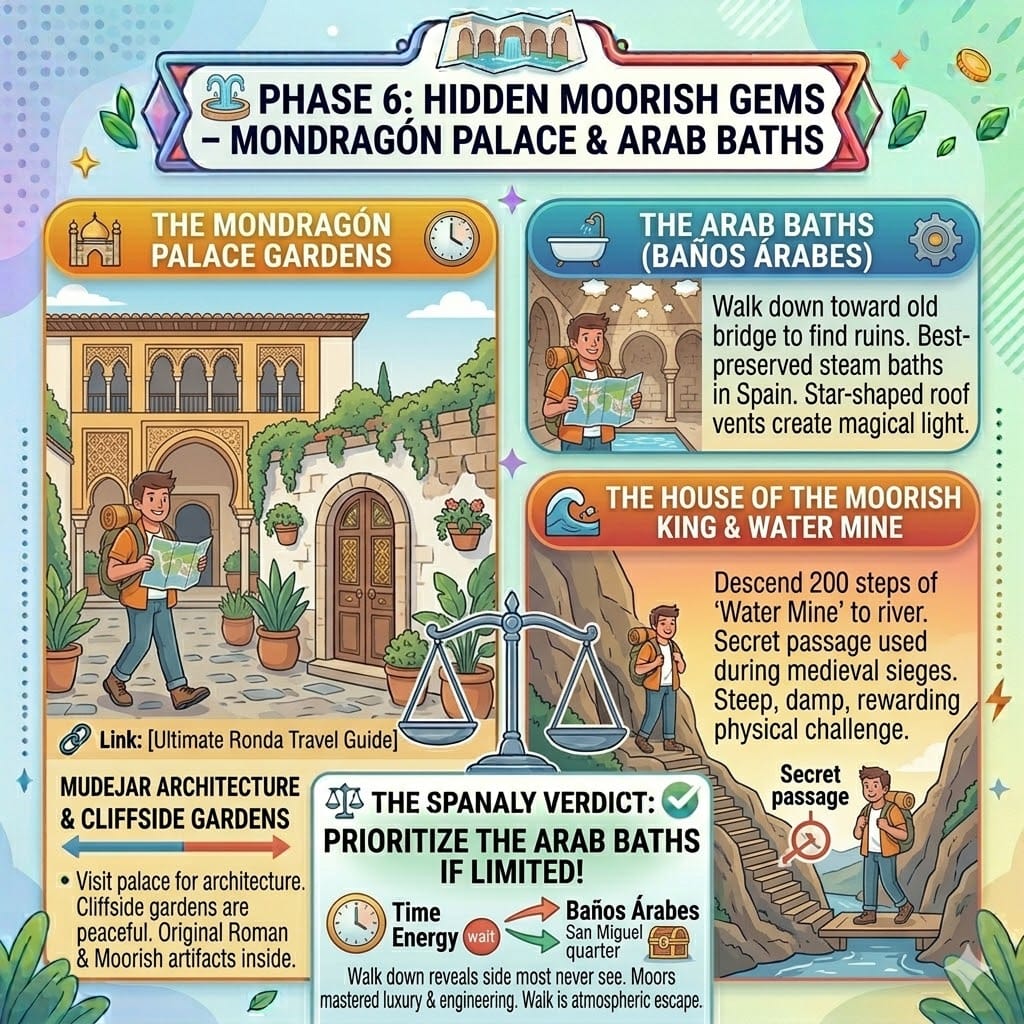 PHASE 6: HIDDEN MOORISH GEMS – MONDRAGÓN PALACE & ARAB BATHS

THE MONDRAGÓN PALACE GARDENS

Link: [Ultimate Ronda Travel Guide]

MUDEJAR ARCHITECTURE & CLIFFSIDE GARDENS

• Visit palace for architecture. Cliffside gardens are peaceful. Original Roman & Moorish artifacts inside.

THE ARAB BATHS (BAÑOS ÁRABES)

Walk down toward old bridge to find ruins. Best-preserved steam baths in Spain. Star-shaped roof vents create magical light.

THE HOUSE OF THE MOORISH KING & WATER MINE

Descend 200 steps of 'Water Mine' to river. Secret passage used during medieval sieges. Steep, damp, rewarding physical challenge.

Secret passage

THE SPANALY VERDICT:

PRIORITIZE THE ARAB BATHS IF LIMITED!

Time Energy wait

Baños Árabes San Miguel quarter

Walk down reveals side most never see. Moors mastered luxury & engineering. Walk is atmospheric escape.