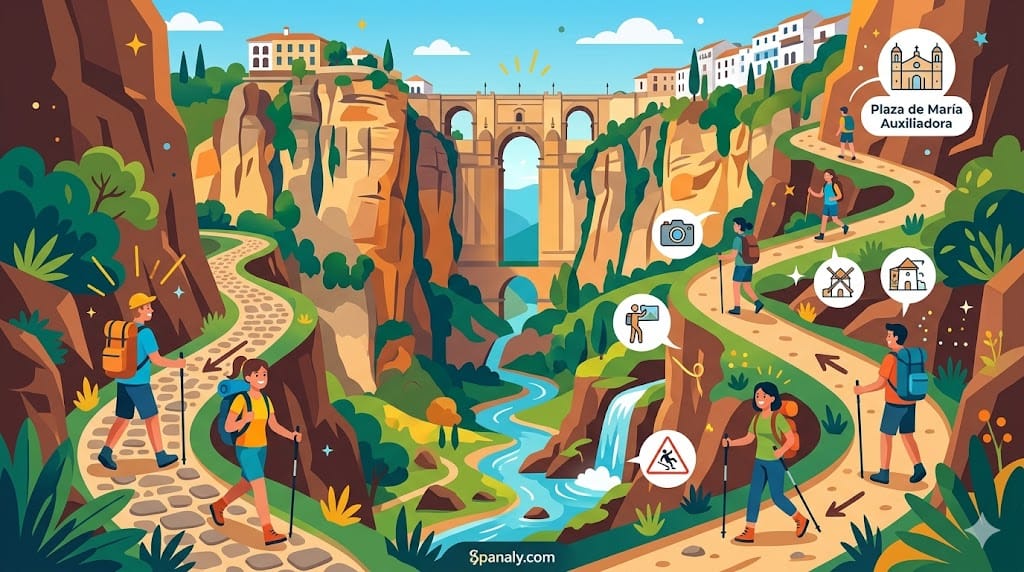 Plaza de María Auxiliadora

Spanaly.com