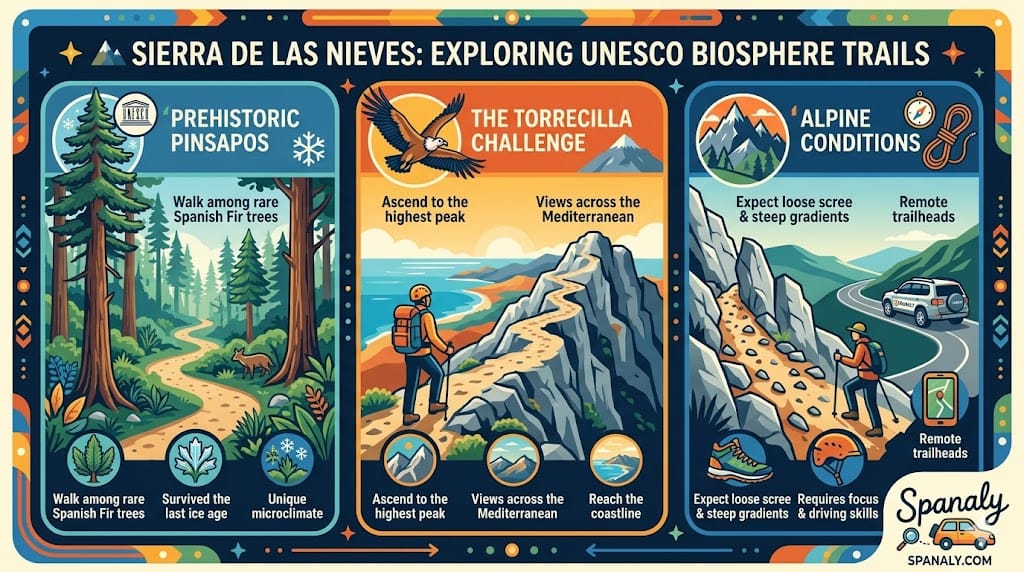 SIERRA DE LAS NIEVES: EXPLORING UNESCO BIOSPHERE TRAILS

PREHISTORIC PINSAPOS

Walk among rare Spanish Fir trees

Walk among rare Spanish Fir trees

Survived the last ice age

Unique microclimate

THE TORRECILLA CHALLENGE

Ascend to the highest peak

Views across the Mediterranean

Ascend to the highest peak

Views across the Mediterranean

Reach the coastline

ALPINE CONDITIONS

Expect loose scree & steep gradients

Remote trailheads

Remote trailheads

Expect loose scree & steep gradients

Requires focus & driving skills

Spanaly
SPANALY.COM