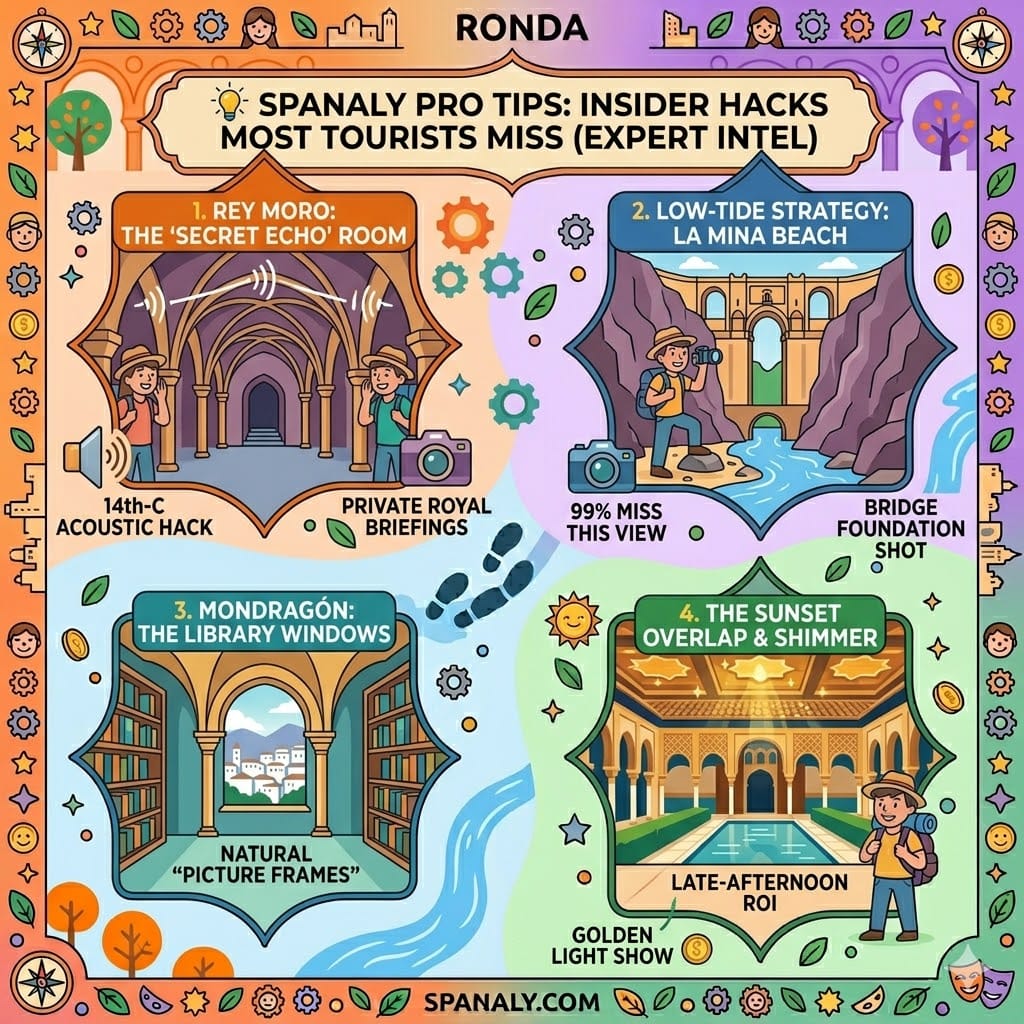 RONDA

SPANALY PRO TIPS: INSIDER HACKS MOST TOURISTS MISS (EXPERT INTEL)

1. REY MORO: THE 'SECRET ECHO' ROOM

14th-C ACOUSTIC HACK

PRIVATE ROYAL BRIEFINGS

2. LOW-TIDE STRATEGY: LA MINA BEACH

99% MISS THIS VIEW

BRIDGE FOUNDATION SHOT

3. MONDRAGÓN: THE LIBRARY WINDOWS

NATURAL "PICTURE FRAMES"

4. THE SUNSET OVERLAP & SHIMMER

LATE-AFTERNOON ROI

GOLDEN LIGHT SHOW

SPANALY.COM