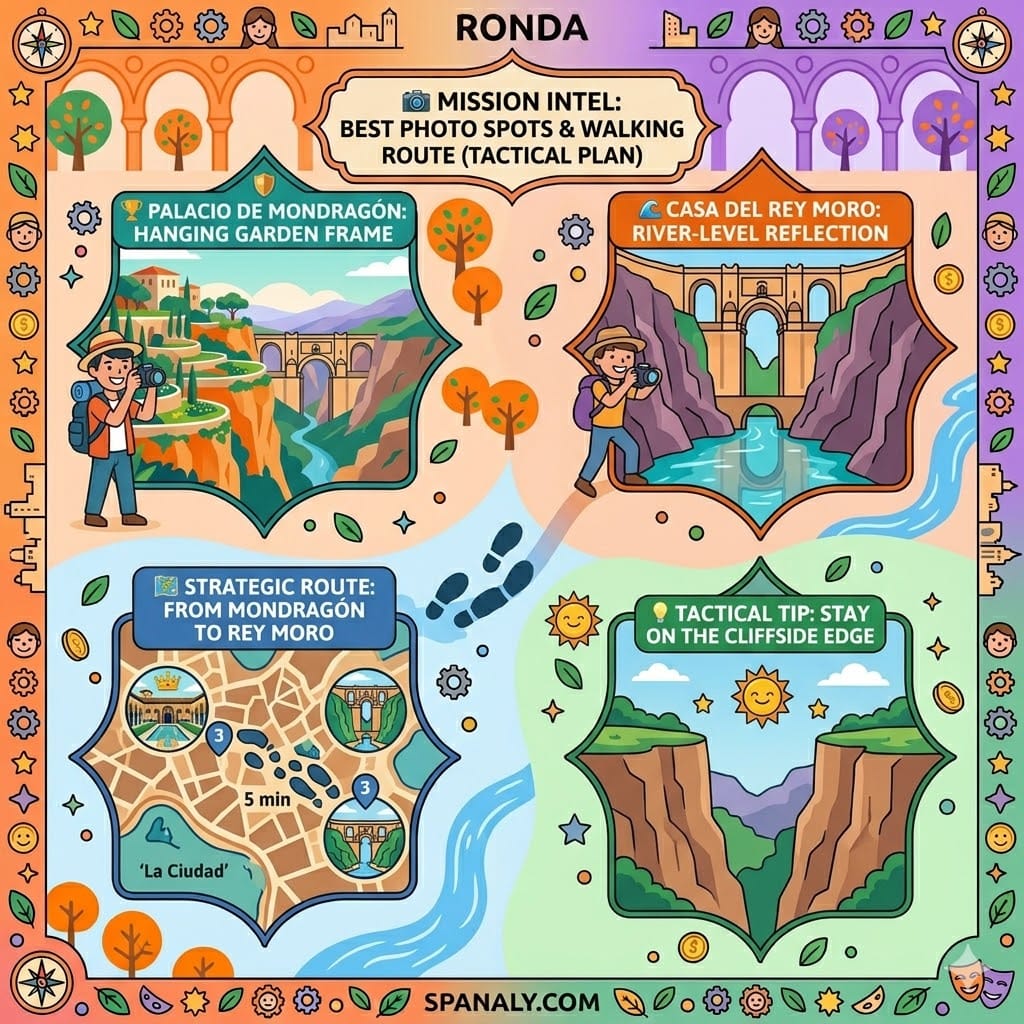 RONDA

MISSION INTEL: BEST PHOTO SPOTS & WALKING ROUTE (TACTICAL PLAN)

PALACIO DE MONDRAGÓN: HANGING GARDEN FRAME

CASA DEL REY MORO: RIVER-LEVEL REFLECTION

STRATEGIC ROUTE: FROM MONDRAGÓN TO REY MORO

3

5 min

3

'La Ciudad'

TACTICAL TIP: STAY ON THE CLIFFSIDE EDGE

SPANALY.COM