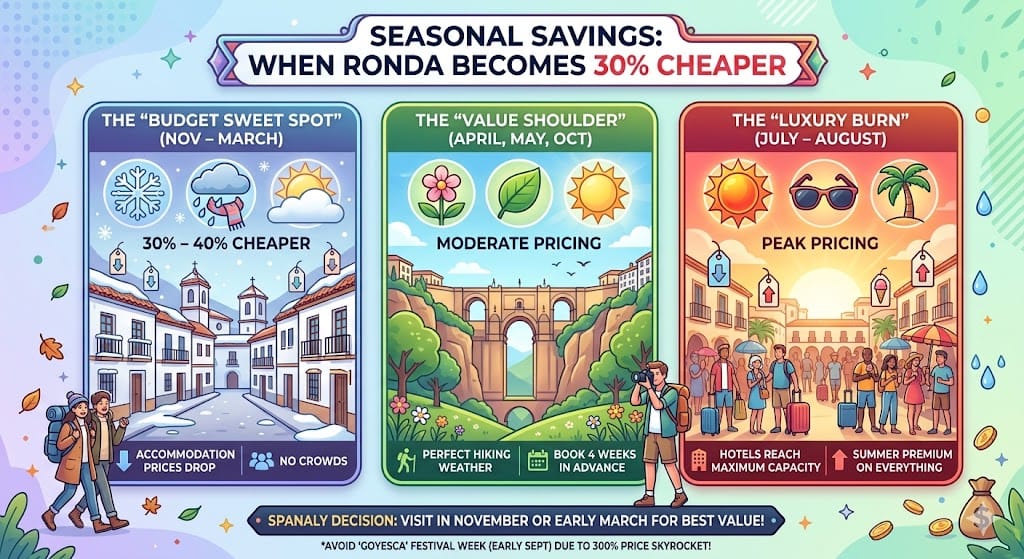 SEASONAL SAVINGS: WHEN RONDA BECOMES 30% CHEAPER

THE "BUDGET SWEET SPOT" (NOV – MARCH)

30% – 40% CHEAPER

ACCOMMODATION PRICES DROP

NO CROWDS

THE "VALUE SHOULDER" (APRIL, MAY, OCT)

MODERATE PRICING

PERFECT HIKING WEATHER

BOOK 4 WEEKS IN ADVANCE

THE "LUXURY BURN" (JULY – AUGUST)

PEAK PRICING

HOTELS REACH MAXIMUM CAPACITY

SUMMER PREMIUM ON EVERYTHING

SPANALY DECISION: VISIT IN NOVEMBER OR EARLY MARCH FOR BEST VALUE!

*AVOID 'GOYESCA' FESTIVAL WEEK (EARLY SEPT) DUE TO 300% PRICE SKYROCKET!