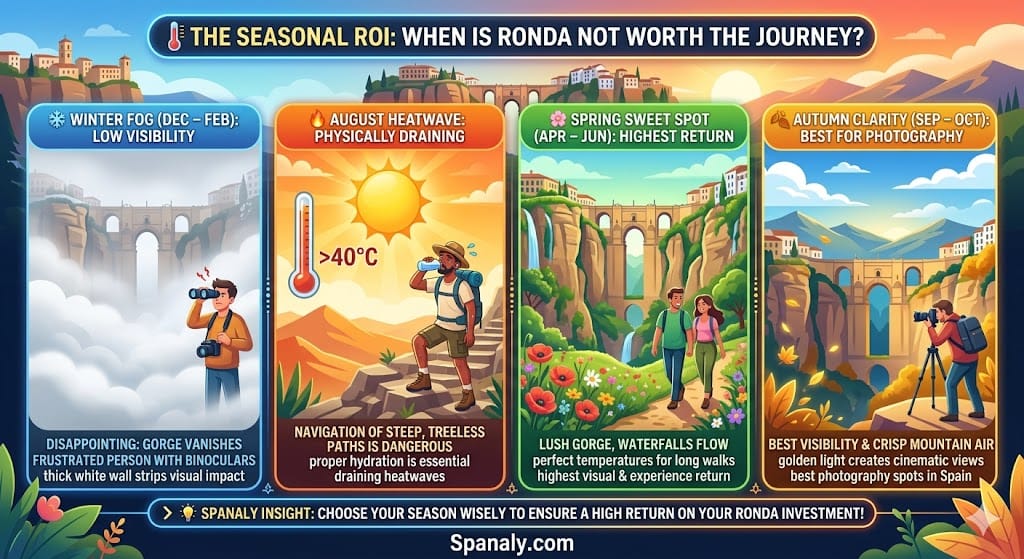 THE SEASONAL ROI: WHEN IS RONDA NOT WORTH THE JOURNEY?

WINTER FOG (DEC – FEB): LOW VISIBILITY

DISAPPOINTING: GORGE VANISHES
FRUSTRATED PERSON WITH BINOCULARS
thick white wall strips visual impact

AUGUST HEATWAVE: PHYSICALLY DRAINING

>40°C

NAVIGATION OF STEEP, TREELESS PATHS IS DANGEROUS
proper hydration is essential
draining heatwaves

SPRING SWEET SPOT (APR – JUN): HIGHEST RETURN

LUSH GORGE, WATERFALLS FLOW
perfect temperatures for long walks
highest visual & experience return

AUTUMN CLARITY (SEP – OCT): BEST FOR PHOTOGRAPHY

BEST VISIBILITY & CRISP MOUNTAIN AIR
golden light creates cinematic views
best photography spots in Spain

SPANALY INSIGHT: CHOOSE YOUR SEASON WISELY TO ENSURE A HIGH RETURN ON YOUR RONDA INVESTMENT!

Spanaly.com